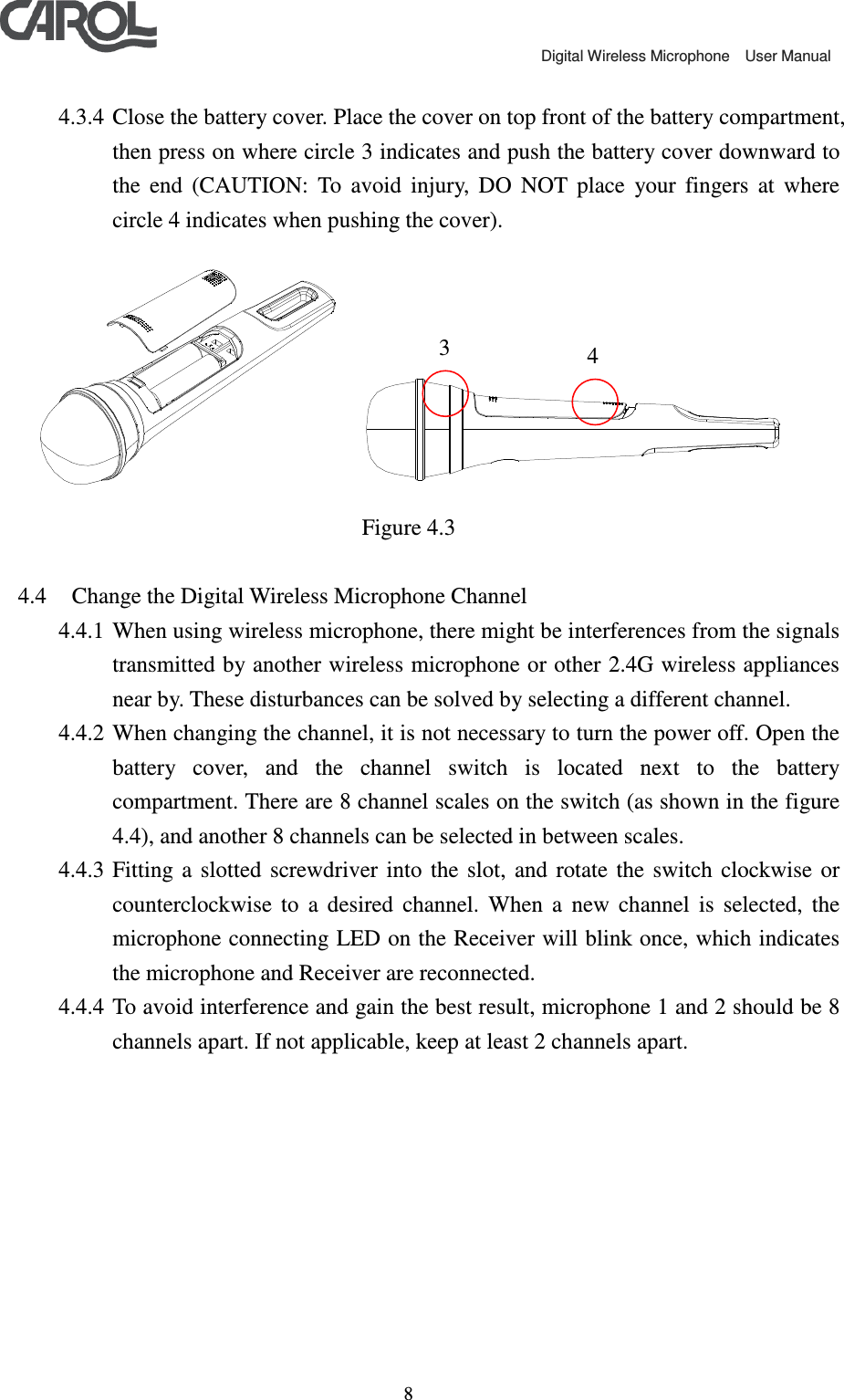 CAROL

Digital Wireless Microphone User Manual

4.3.4 Close the battery cover. Place the cover on top front of the battery compartment, then press on where circle 3 indicates and push the battery cover downward to the end (CAUTION: To avoid injury, DO NOT place your fingers at where circle 4 indicates when pushing the cover).

3

4

Figure 4.3

4.4 Change the Digital Wireless Microphone Channel

4.4.1 When using wireless microphone, there might be interferences from the signals transmitted by another wireless microphone or other 2.4G wireless appliances near by. These disturbances can be solved by selecting a different channel.

4.4.2 When changing the channel, it is not necessary to turn the power off. Open the battery cover, and the channel switch is located next to the battery compartment. There are 8 channel scales on the switch (as shown in the figure 4.4), and another 8 channels can be selected in between scales.

4.4.3 Fitting a slotted screwdriver into the slot, and rotate the switch clockwise or counterclockwise to a desired channel. When a new channel is selected, the microphone connecting LED on the Receiver will blink once, which indicates the microphone and Receiver are reconnected.

4.4.4 To avoid interference and gain the best result, microphone 1 and 2 should be 8 channels apart. If not applicable, keep at least 2 channels apart.

8