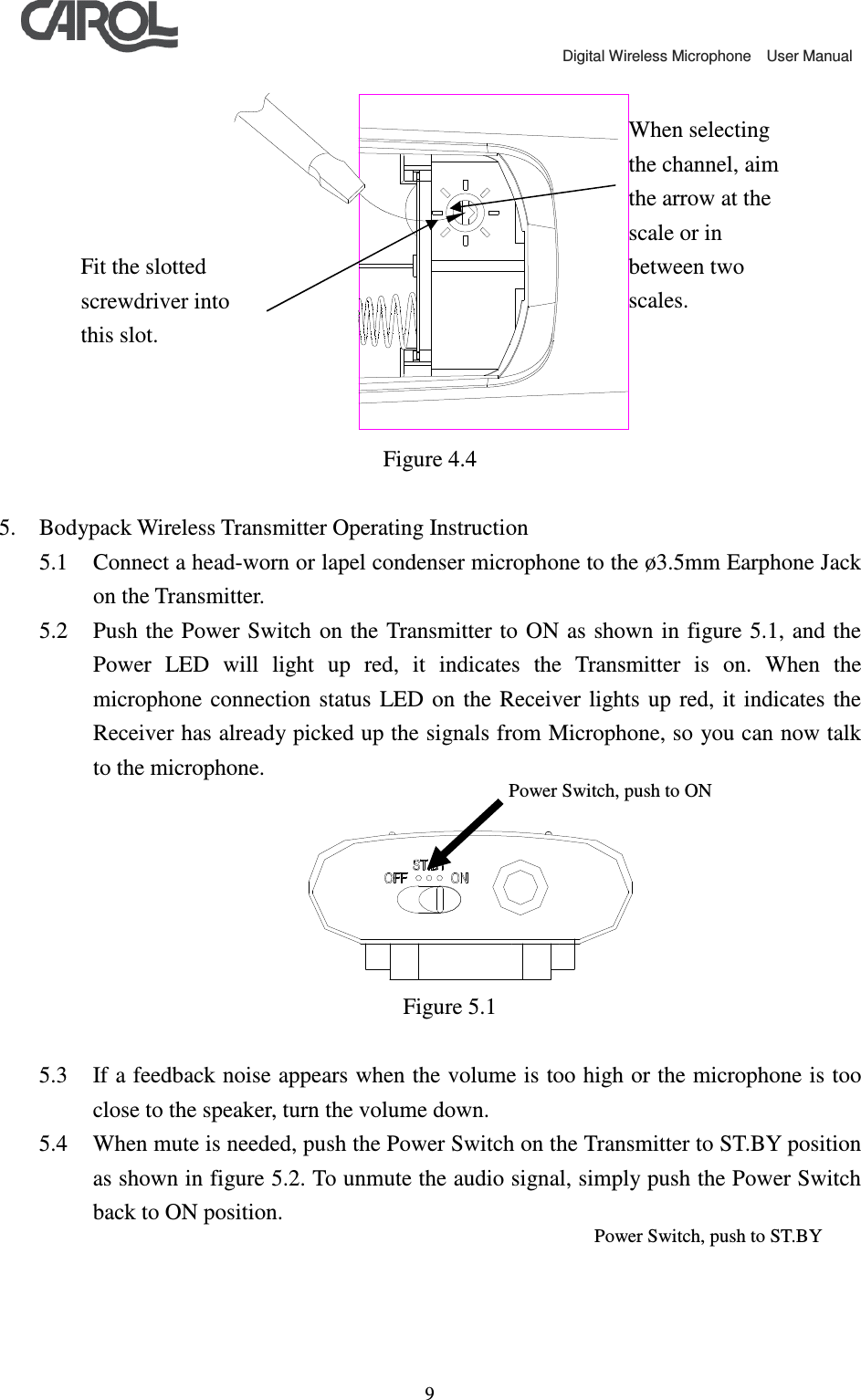 CAROL

Digital Wireless Microphone User Manual

Fit the slotted screwdriver into this slot.

When selecting the channel, aim the arrow at the scale or in between two scales.

Figure 4.4

5. Bodypack Wireless Transmitter Operating Instruction

5.1 Connect a head-worn or lapel condenser microphone to the ø3.5mm Earphone Jack on the Transmitter.

5.2 Push the Power Switch on the Transmitter to ON as shown in figure 5.1, and the Power LED will light up red, it indicates the Transmitter is on. When the microphone connection status LED on the Receiver lights up red, it indicates the Receiver has already picked up the signals from Microphone, so you can now talk to the microphone.

Power Switch, push to ON

OFF ST.BY ON

Figure 5.1

5.3 If a feedback noise appears when the volume is too high or the microphone is too close to the speaker, turn the volume down.

5.4 When mute is needed, push the Power Switch on the Transmitter to ST.BY position as shown in figure 5.2. To unmute the audio signal, simply push the Power Switch back to ON position.

Power Switch, push to ST.BY

9