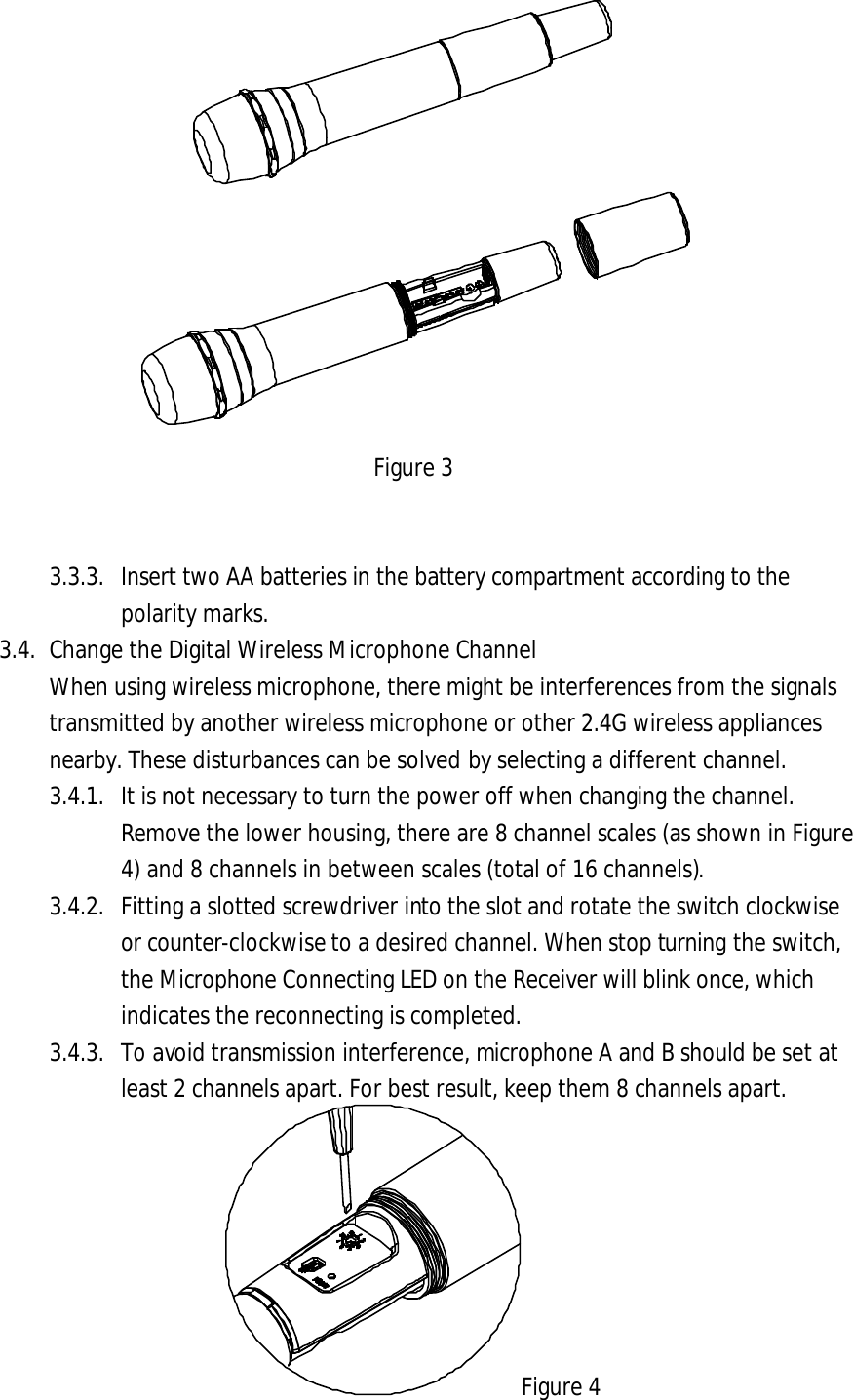 Figure 3

3.3.3. Insert two AA batteries in the battery compartment according to the polarity marks.

3.4. Change the Digital Wireless Microphone Channel

When using wireless microphone, there might be interferences from the signals transmitted by another wireless microphone or other 2.4G wireless appliances nearby. These disturbances can be solved by selecting a different channel.

3.4.1. It is not necessary to turn the power off when changing the channel. Remove the lower housing, there are 8 channel scales (as shown in Figure 4) and 8 channels in between scales (total of 16 channels).

3.4.2. Fitting a slotted screwdriver into the slot and rotate the switch clockwise or counter-clockwise to a desired channel. When stop turning the switch, the Microphone Connecting LED on the Receiver will blink once, which indicates the reconnecting is completed.

3.4.3. To avoid transmission interference, microphone A and B should be set at least 2 channels apart. For best result, keep them 8 channels apart.

Figure 4