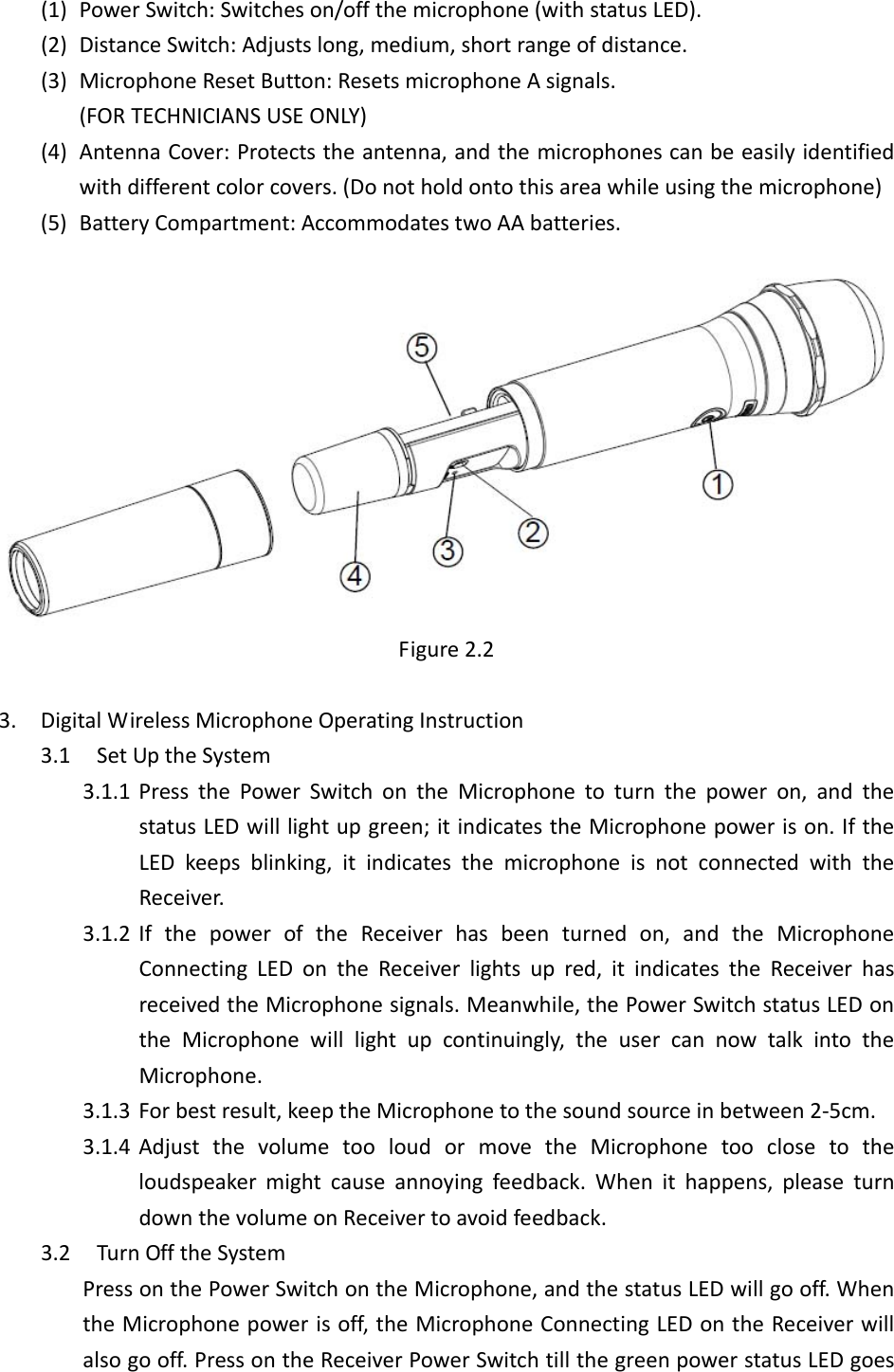 (1) Power Switch: Switches on/off the microphone (with status LED).
(2) Distance Switch: Adjusts long, medium, short range of distance.
(3) Microphone Reset Button: Resets microphone A signals.
(FOR TECHNICIANS USE ONLY)
(4) Antenna Cover: Protects the antenna, and the microphones can be easily identified with different color covers. (Do not hold onto this area while using the microphone)
(5) Battery Compartment: Accommodates two AA batteries.

5
1
2
3
4

Figure 2.2

3. Digital Wireless Microphone Operating Instruction
3.1 Set Up the System
3.1.1 Press the Power Switch on the Microphone to turn the power on, and the status LED will light up green; it indicates the Microphone power is on. If the LED keeps blinking, it indicates the microphone is not connected with the Receiver.
3.1.2 If the power of the Receiver has been turned on, and the Microphone Connecting LED on the Receiver lights up red, it indicates the Receiver has received the Microphone signals. Meanwhile, the Power Switch status LED on the Microphone will light up continuingly, the user can now talk into the Microphone.
3.1.3 For best result, keep the Microphone to the sound source in between 2-5cm.
3.1.4 Adjust the volume too loud or move the Microphone too close to the loudspeaker might cause annoying feedback. When it happens, please turn down the volume on Receiver to avoid feedback.
3.2 Turn Off the System
Press on the Power Switch on the Microphone, and the status LED will go off. When the Microphone power is off, the Microphone Connecting LED on the Receiver will also go off. Press on the Receiver Power Switch till the green power status LED goes