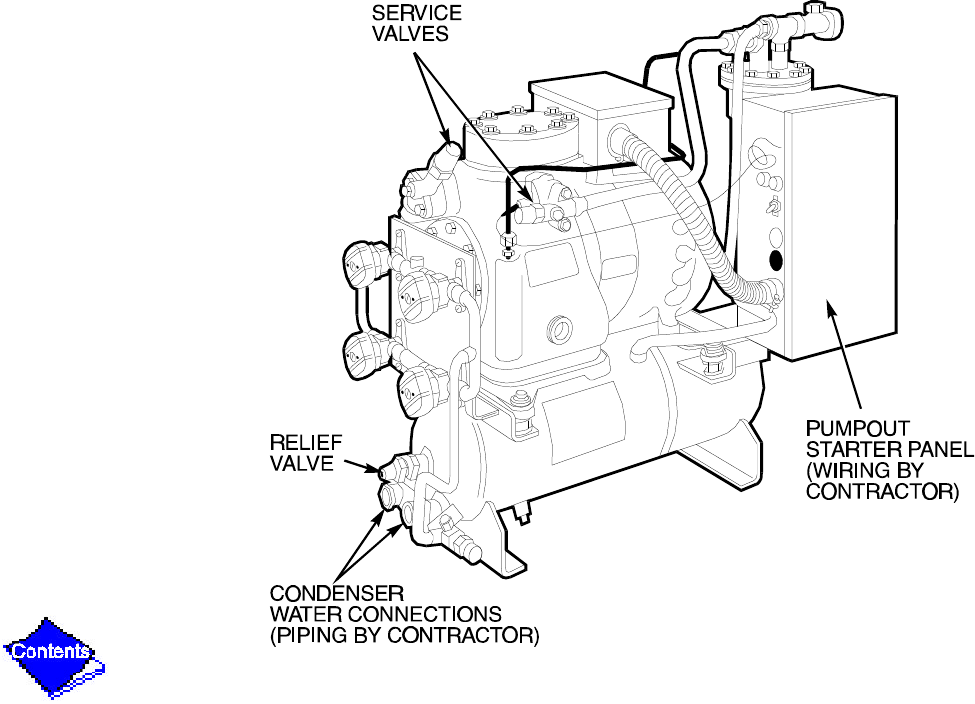 SERVICE VALVES

RELIEF VALVE

PUMPOUT STARTER PANEL (WIRING BY CONTRACTOR)

CONDENSER WATER CONNECTIONS (PIPING BY CONTRACTOR)

Contents