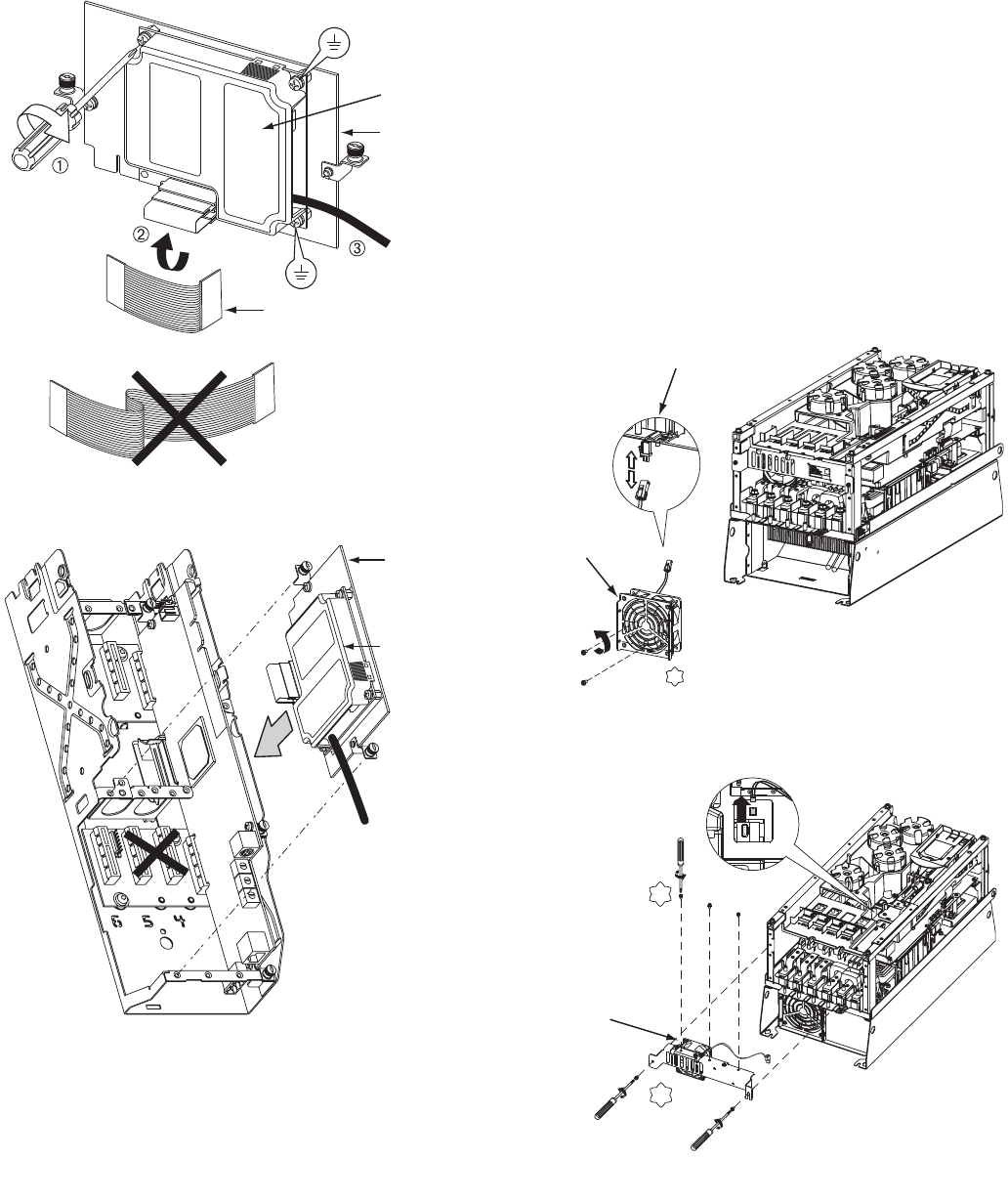 ①
②
③
6 5 4