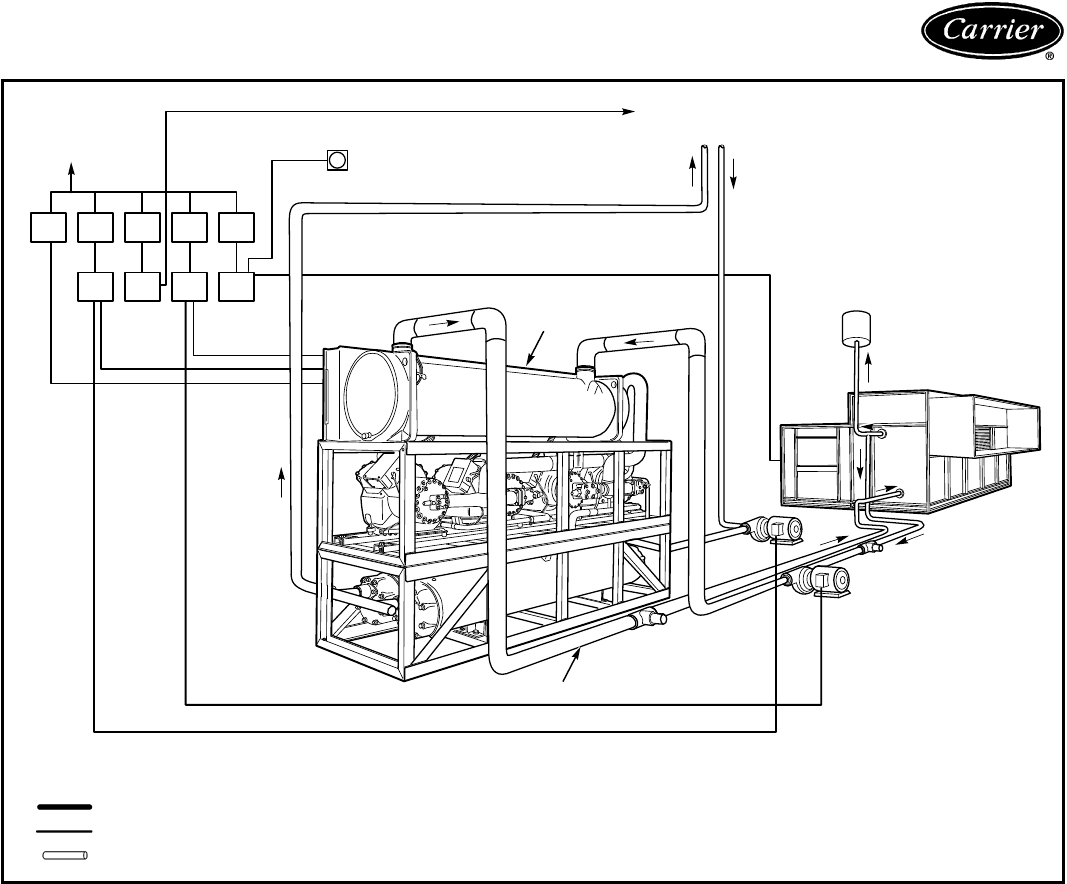 Carrier
®