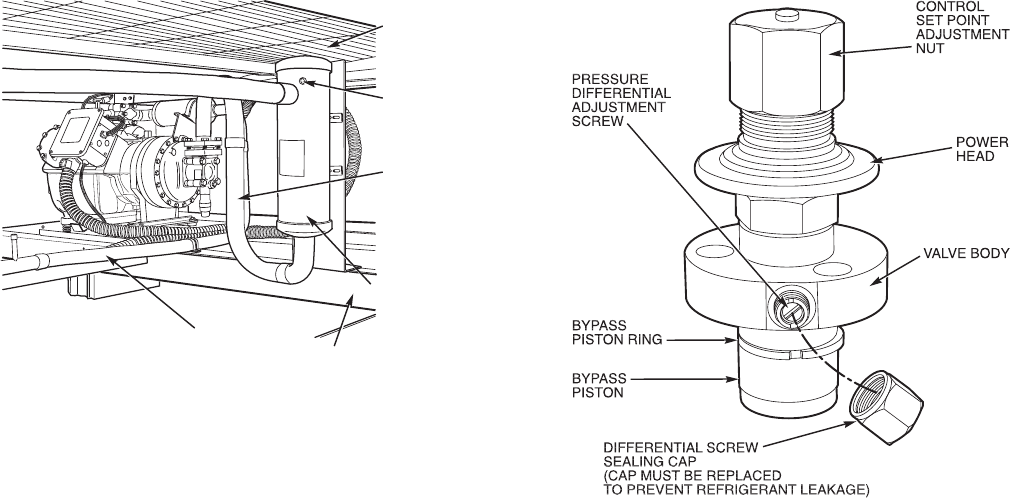 CONTROL SET POINT ADJUSTMENT NUT

PRESSURE DIFFERENTIAL ADJUSTMENT SCREW

POWER HEAD

VALVE BODY

BYPASS PISTON RING

BYPASS PISTON

DIFFERENTIAL SCREW SEALING CAP (CAP MUST BE REPLACED TO PREVENT REFRIGERANT LEAKAGE)