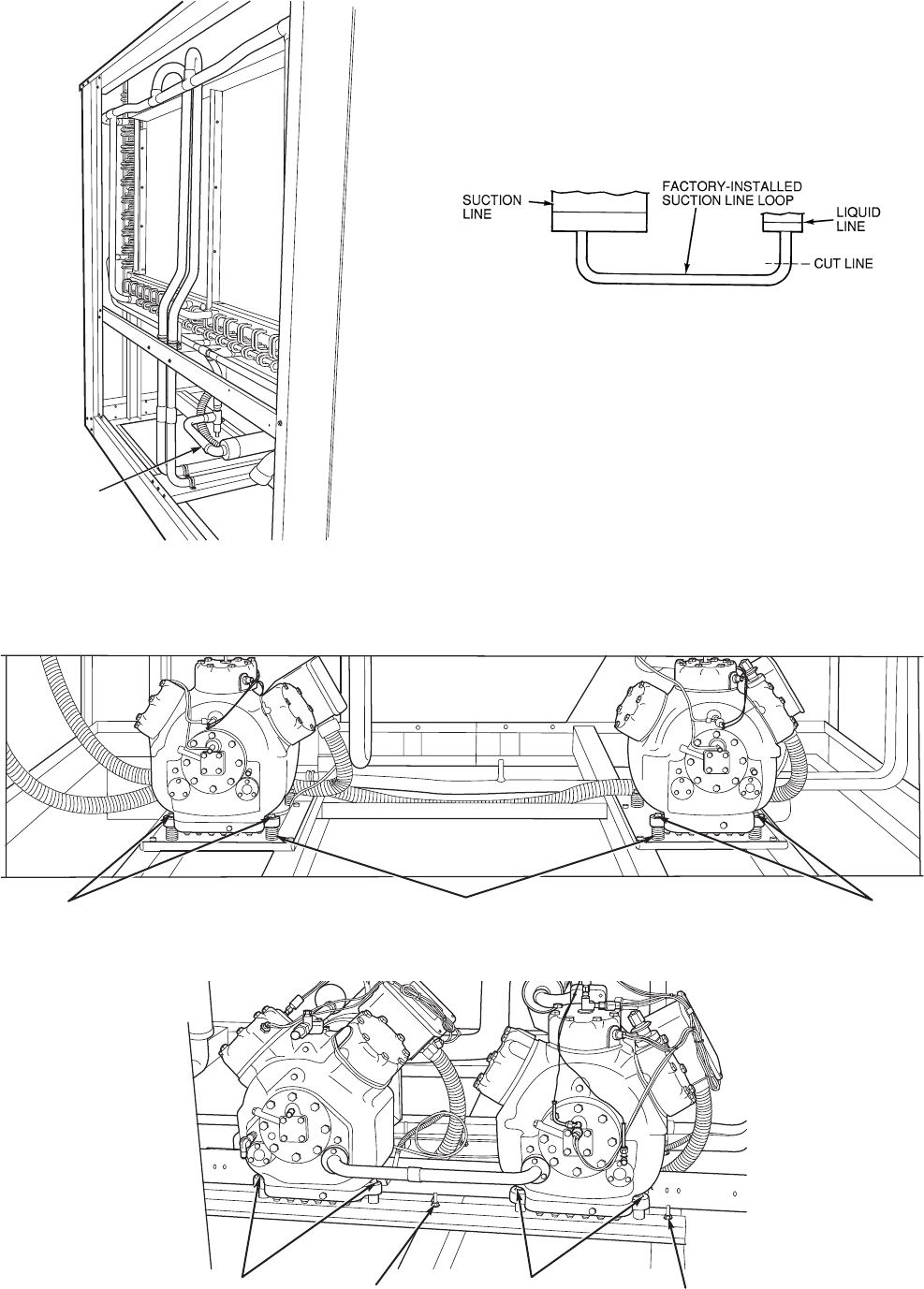 SUCTION LINE

FACTORY-INSTALLED SUCTION LINE LOOP

LIQUID LINE

CUT LINE