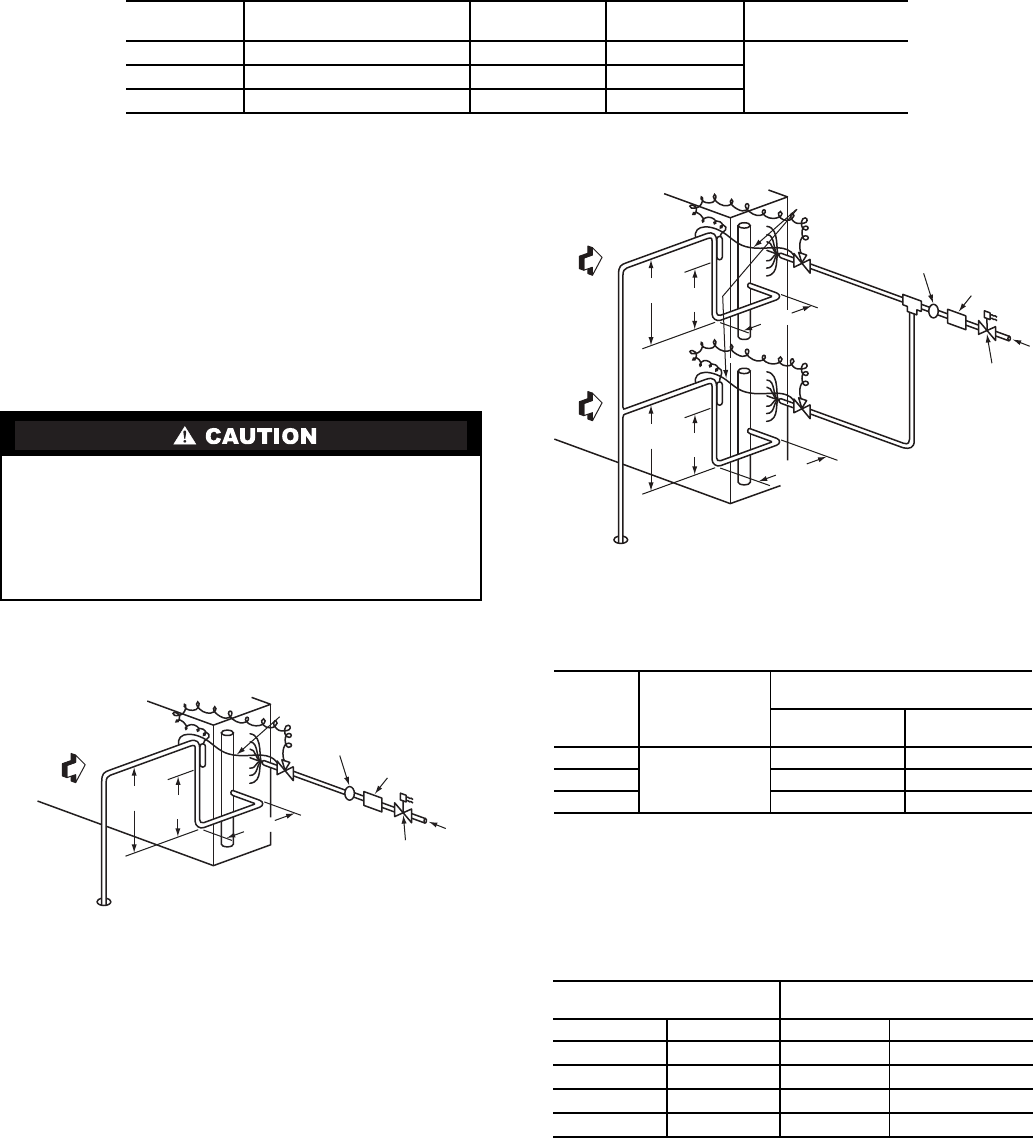 CAUTION