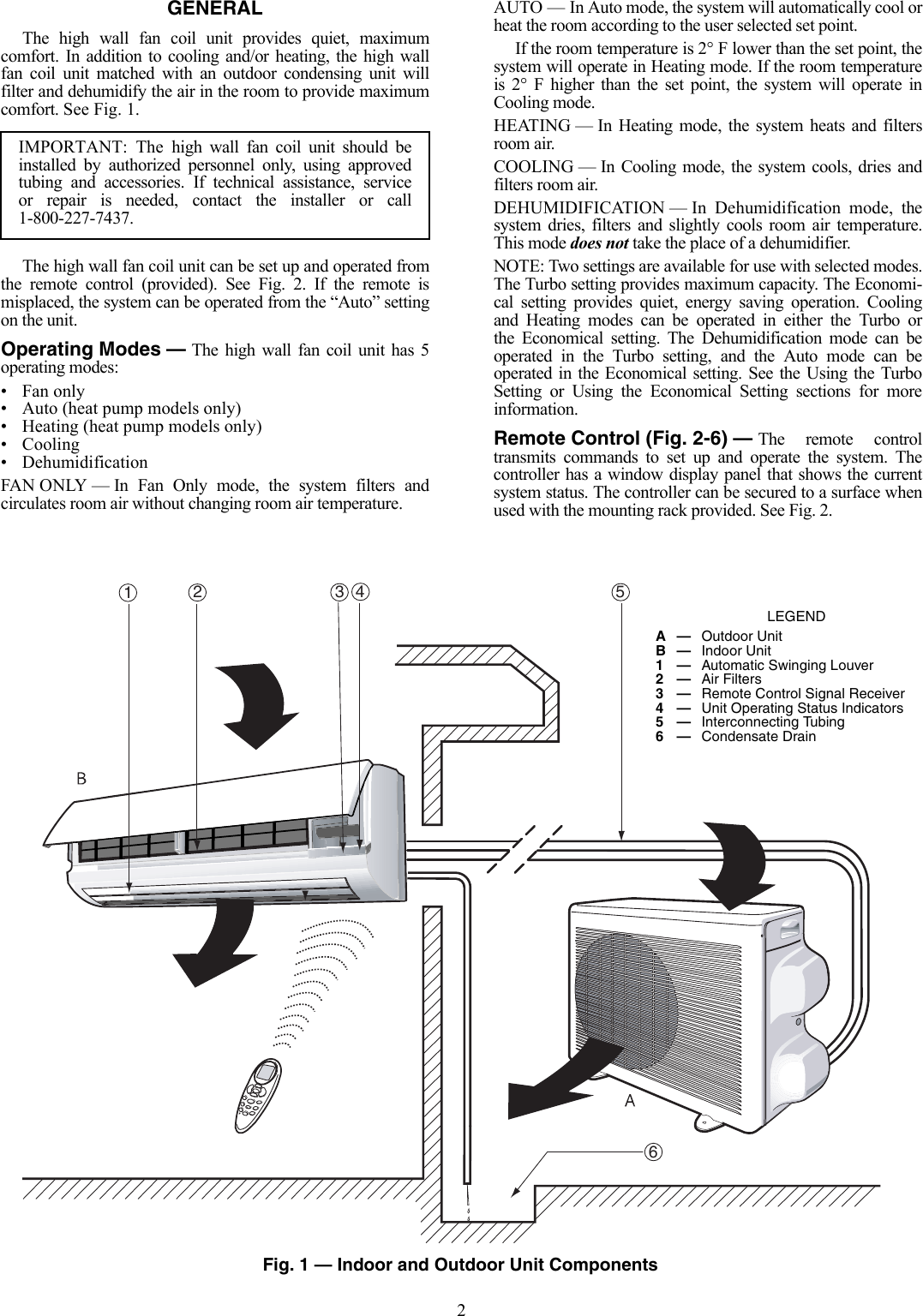 GENERAL

The high wall fan coil unit provides quiet, maximum comfort. In addition to cooling and/or heating, the high wall fan coil unit matched with an outdoor condensing unit will filter and dehumidify the air in the room to provide maximum comfort. See Fig. 1.

IMPORTANT: The high wall fan coil unit should be installed by authorized personnel only, using approved tubing and accessories. If technical assistance, service or repair is needed, contact the installer or call 1-800-227-7437.

The high wall fan coil unit can be set up and operated from the remote control (provided). See Fig. 2. If the remote is misplaced, the system can be operated from the “Auto” setting on the unit.

Operating Modes — The high wall fan coil unit has 5 operating modes:

• Fan only
• Auto (heat pump models only)
• Heating (heat pump models only)
• Cooling
• Dehumidification

FAN ONLY — In Fan Only mode, the system filters and circulates room air without changing room air temperature.

AUTO — In Auto mode, the system will automatically cool or heat the room according to the user selected set point.

If the room temperature is 2° F lower than the set point, the system will operate in Heating mode. If the room temperature is 2° F higher than the set point, the system will operate in Cooling mode.

HEATING — In Heating mode, the system heats and filters room air.

COOLING — In Cooling mode, the system cools, dries and filters room air.

DEHUMIDIFICATION — In Dehumidification mode, the system dries, filters and slightly cools room air temperature. This mode does not take the place of a dehumidifier.

NOTE: Two settings are available for use with selected modes. The Turbo setting provides maximum capacity. The Economical setting provides quiet, energy saving operation. Cooling and Heating modes can be operated in either the Turbo or the Economical setting. The Dehumidification mode can be operated in the Turbo setting, and the Auto mode can be operated in the Economical setting. See the Using the Turbo Setting or Using the Economical Setting sections for more information.

Remote Control (Fig. 2-6) — The remote control transmits commands to set up and operate the system. The controller has a window display panel that shows the current system status. The controller can be secured to a surface when used with the mounting rack provided. See Fig. 2.

1 2 3 4 5

LEGEND
A — Outdoor Unit
B — Indoor Unit
1 — Automatic Swinging Louver
2 — Air Filters
3 — Remote Control Signal Receiver
4 — Unit Operating Status Indicators
5 — Interconnecting Tubing
6 — Condensate Drain

B

A

6

Fig. 1 — Indoor and Outdoor Unit Components

2