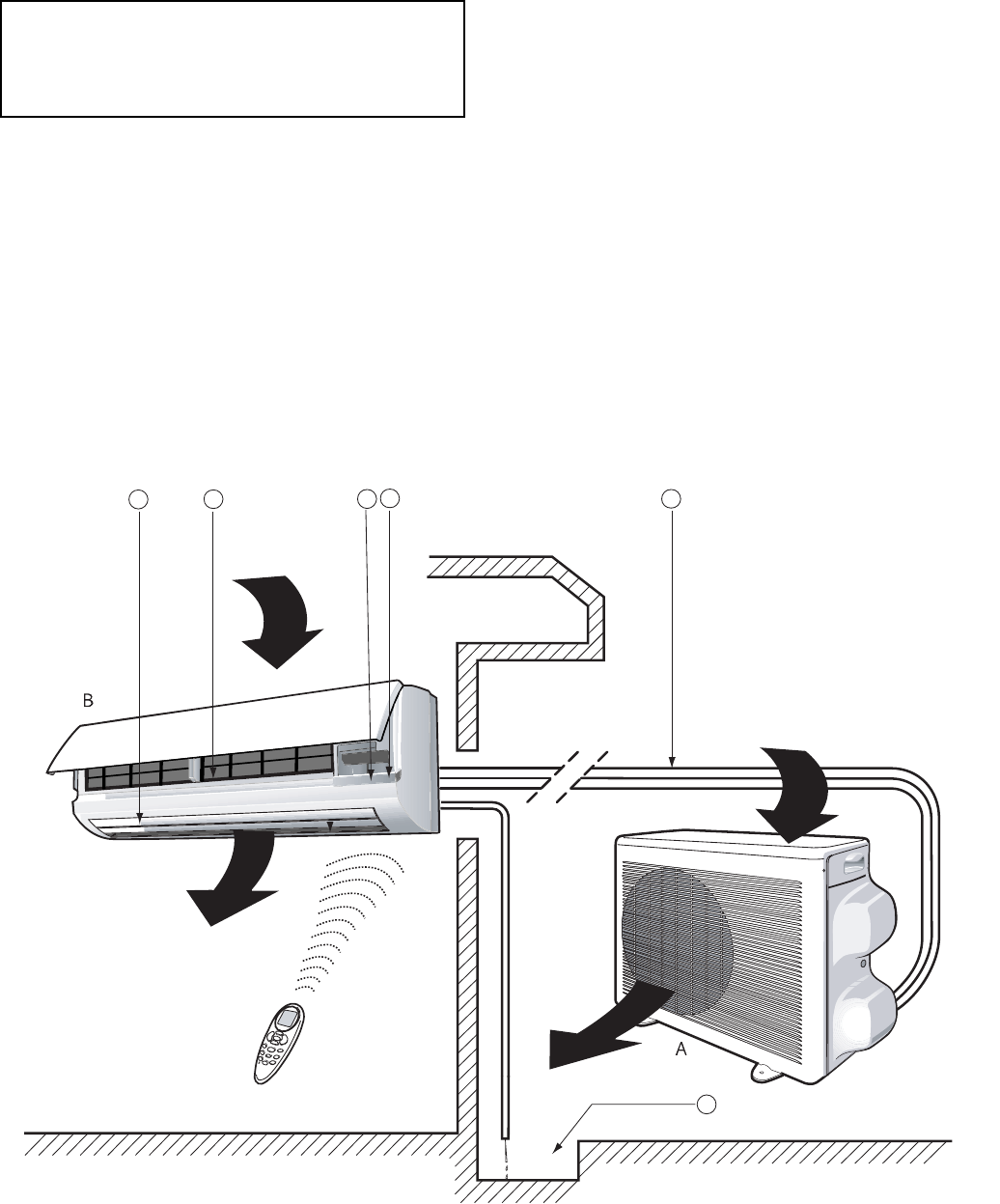 B

A