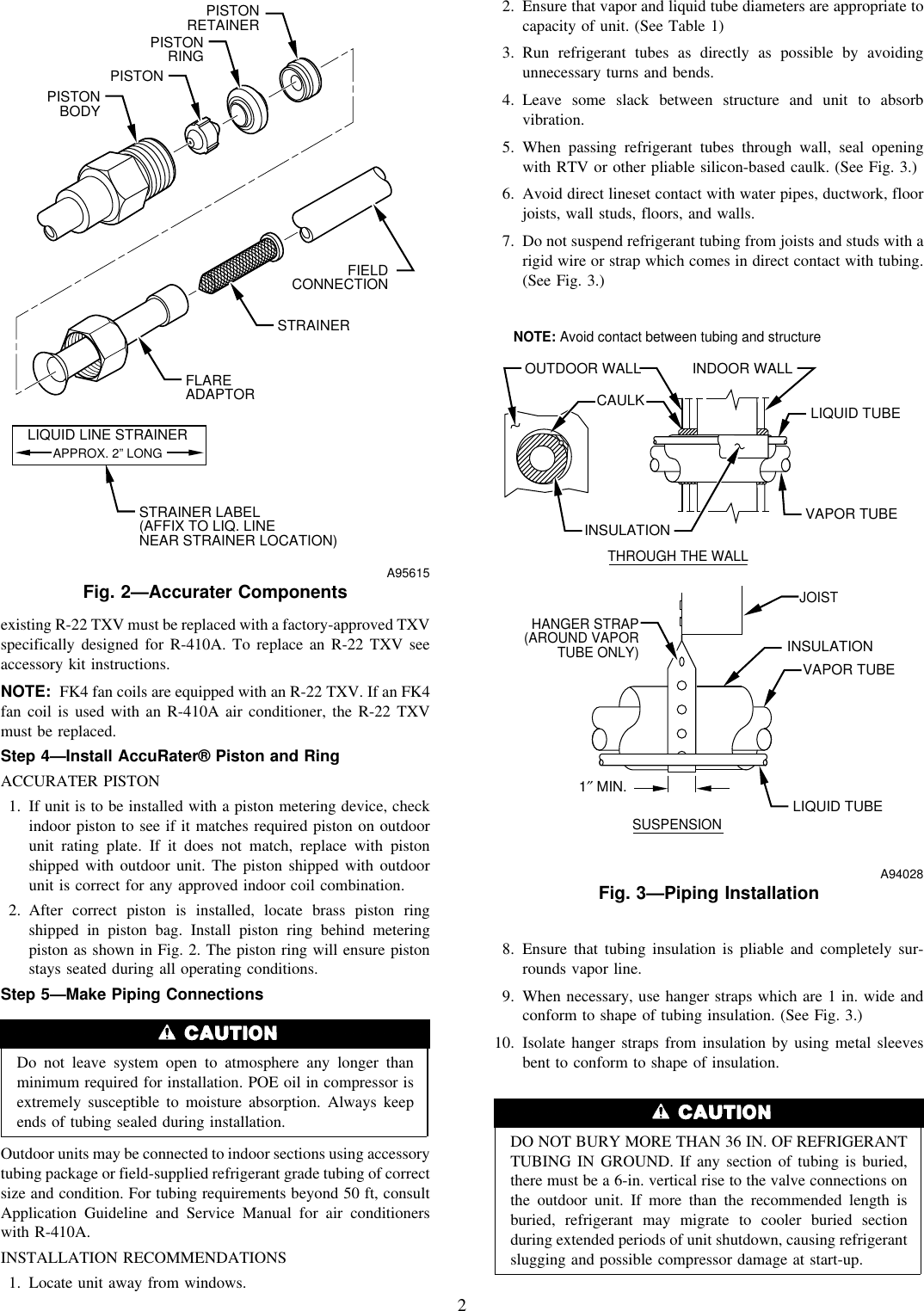 PISTON RETAINER
PISTON RING
PISTON
PISTON BODY
FIELD CONNECTION
STRAINER
FLARE ADAPTOR
LIQUID LINE STRAINER
APPROX. 2" LONG
STRAINER LABEL (AFFIX TO LIQ. LINE NEAR STRAINER LOCATION)
A95615

Fig. 2—Accurater Components

existing R-22 TXV must be replaced with a factory-approved TXV specifically designed for R-410A. To replace an R-22 TXV see accessory kit instructions.

NOTE: FK4 fan coils are equipped with an R-22 TXV. If an FK4 fan coil is used with an R-410A air conditioner, the R-22 TXV must be replaced.

Step 4—Install AccuRater® Piston and Ring

ACCURATER PISTON

1. If unit is to be installed with a piston metering device, check indoor piston to see if it matches required piston on outdoor unit rating plate. If it does not match, replace with piston shipped with outdoor unit. The piston shipped with outdoor unit is correct for any approved indoor coil combination.

2. After correct piston is installed, locate brass piston ring shipped in piston bag. Install piston ring behind metering piston as shown in Fig. 2. The piston ring will ensure piston stays seated during all operating conditions.

Step 5—Make Piping Connections

CAUTION

Do not leave system open to atmosphere any longer than minimum required for installation. POE oil in compressor is extremely susceptible to moisture absorption. Always keep ends of tubing sealed during installation.

Outdoor units may be connected to indoor sections using accessory tubing package or field-supplied refrigerant grade tubing of correct size and condition. For tubing requirements beyond 50 ft, consult Application Guideline and Service Manual for air conditioners with R-410A.

INSTALLATION RECOMMENDATIONS

1. Locate unit away from windows.

2. Ensure that vapor and liquid tube diameters are appropriate to capacity of unit. (See Table 1)

3. Run refrigerant tubes as directly as possible by avoiding unnecessary turns and bends.

4. Leave some slack between structure and unit to absorb vibration.

5. When passing refrigerant tubes through wall, seal opening with RTV or other pliable silicon-based caulk. (See Fig. 3.)

6. Avoid direct lineset contact with water pipes, ductwork, floor joists, wall studs, floors, and walls.

7. Do not suspend refrigerant tubing from joists and studs with a rigid wire or strap which comes in direct contact with tubing. (See Fig. 3.)

NOTE: Avoid contact between tubing and structure

OUTDOOR WALL
INDOOR WALL
CAULK
LIQUID TUBE
VAPOR TUBE
INSULATION
THROUGH THE WALL
JOIST
HANGER STRAP (AROUND VAPOR TUBE ONLY)
INSULATION
VAPOR TUBE
1″ MIN.
LIQUID TUBE
SUSPENSION
A94028

Fig. 3—Piping Installation

8. Ensure that tubing insulation is pliable and completely surrounds vapor line.

9. When necessary, use hanger straps which are 1 in. wide and conform to shape of tubing insulation. (See Fig. 3.)

10. Isolate hanger straps from insulation by using metal sleeves bent to conform to shape of insulation.

CAUTION

DO NOT BURY MORE THAN 36 IN. OF REFRIGERANT TUBING IN GROUND. If any section of tubing is buried, there must be a 6-in. vertical rise to the valve connections on the outdoor unit. If more than the recommended length is buried, refrigerant may migrate to cooler buried section during extended periods of unit shutdown, causing refrigerant slugging and possible compressor damage at start-up.

2