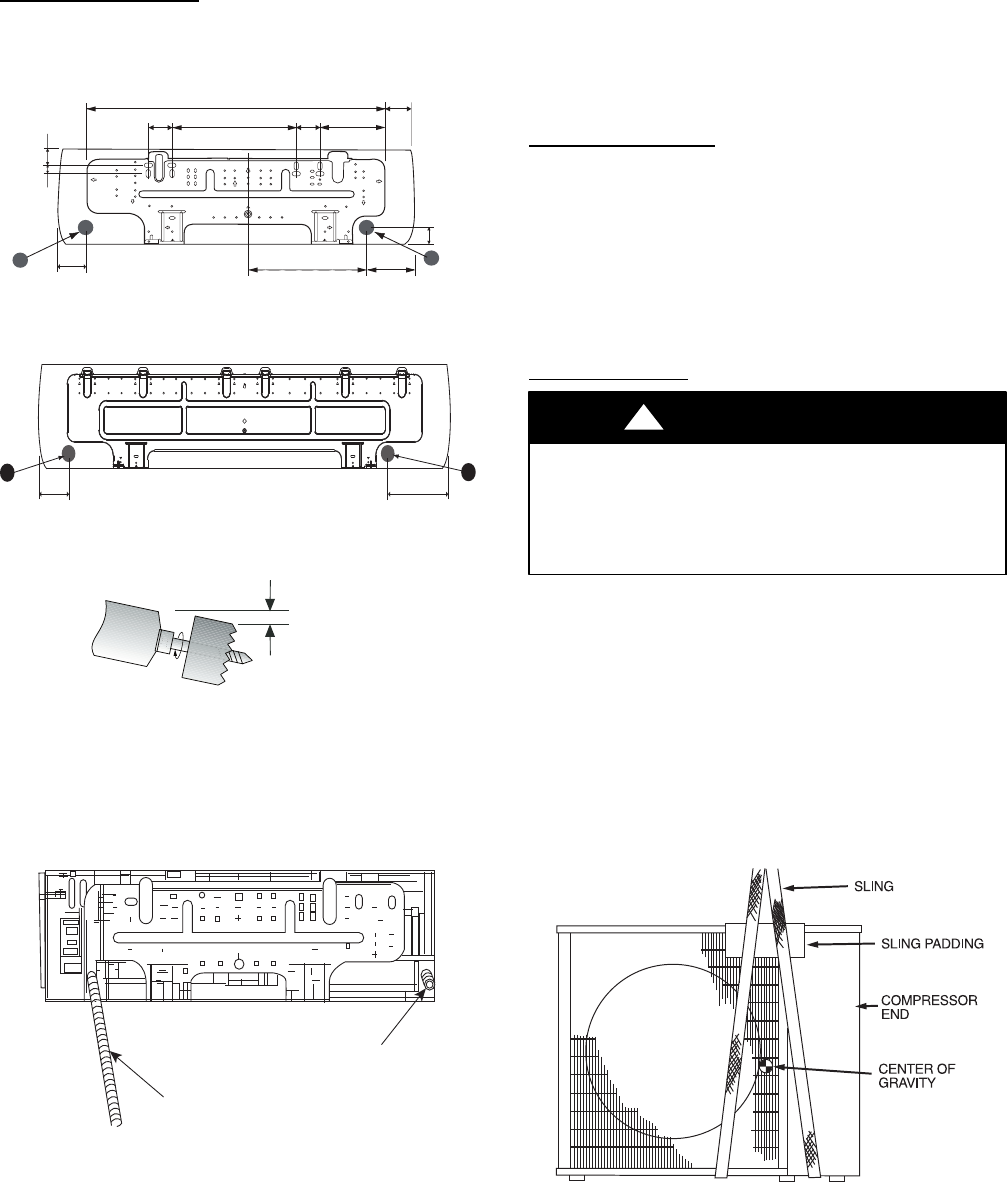 SLING

SLING PADDING

COMPRESSOR END

CENTER OF GRAVITY