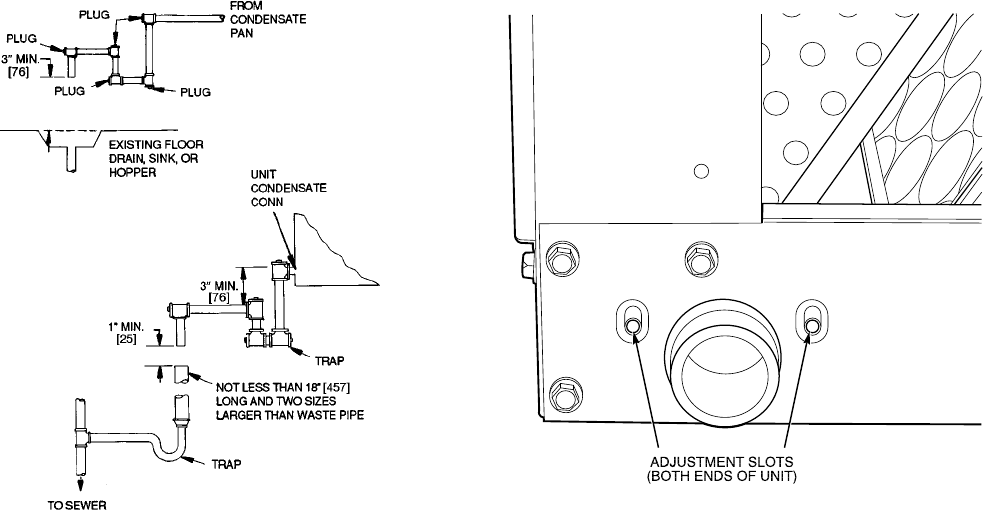 PLUG

FROM CONDENSATE PAN

PLUG

3" MIN. [76]

PLUG

PLUG

EXISTING FLOOR DRAIN, SINK, OR HOPPER

UNIT CONDENSATE CONN

3" MIN. [76]

1" MIN. [25]

TRAP

NOT LESS THAN 18" [457] LONG AND TWO SIZES LARGER THAN WASTE PIPE

TRAP

TO SEWER

ADJUSTMENT SLOTS (BOTH ENDS OF UNIT)