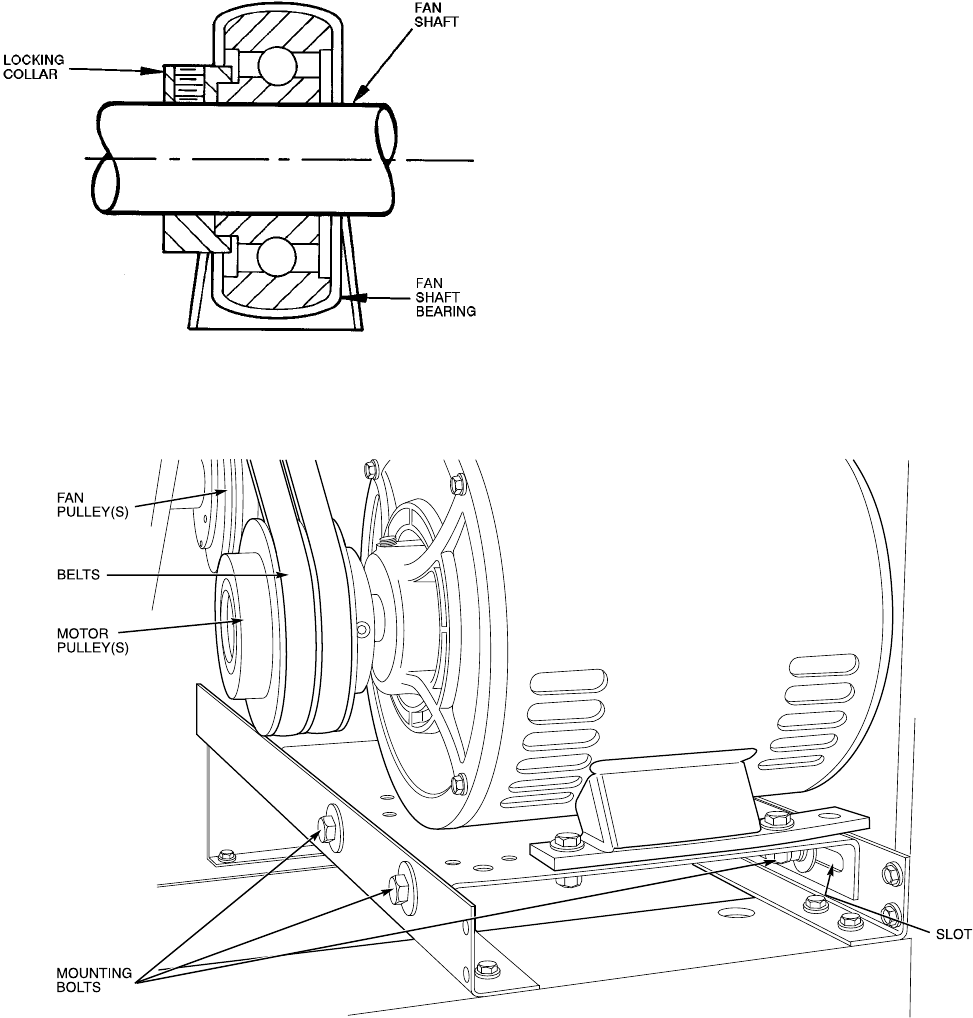 LOCKING COLLAR

FAN SHAFT

FAN SHAFT BEARING

FAN PULLEY(S)

BELTS

MOTOR PULLEY(S)

MOUNTING BOLTS

SLOT