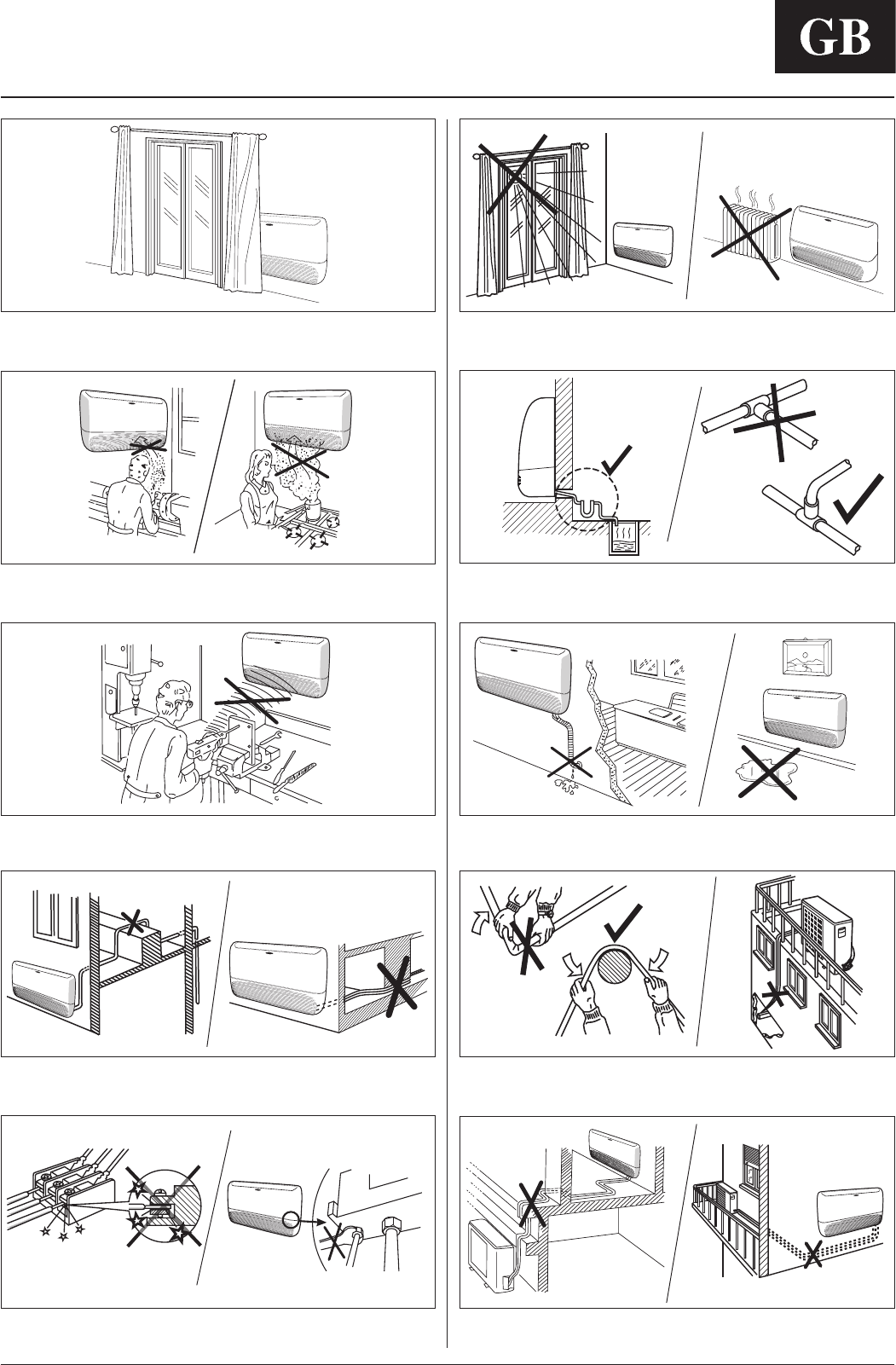 GB