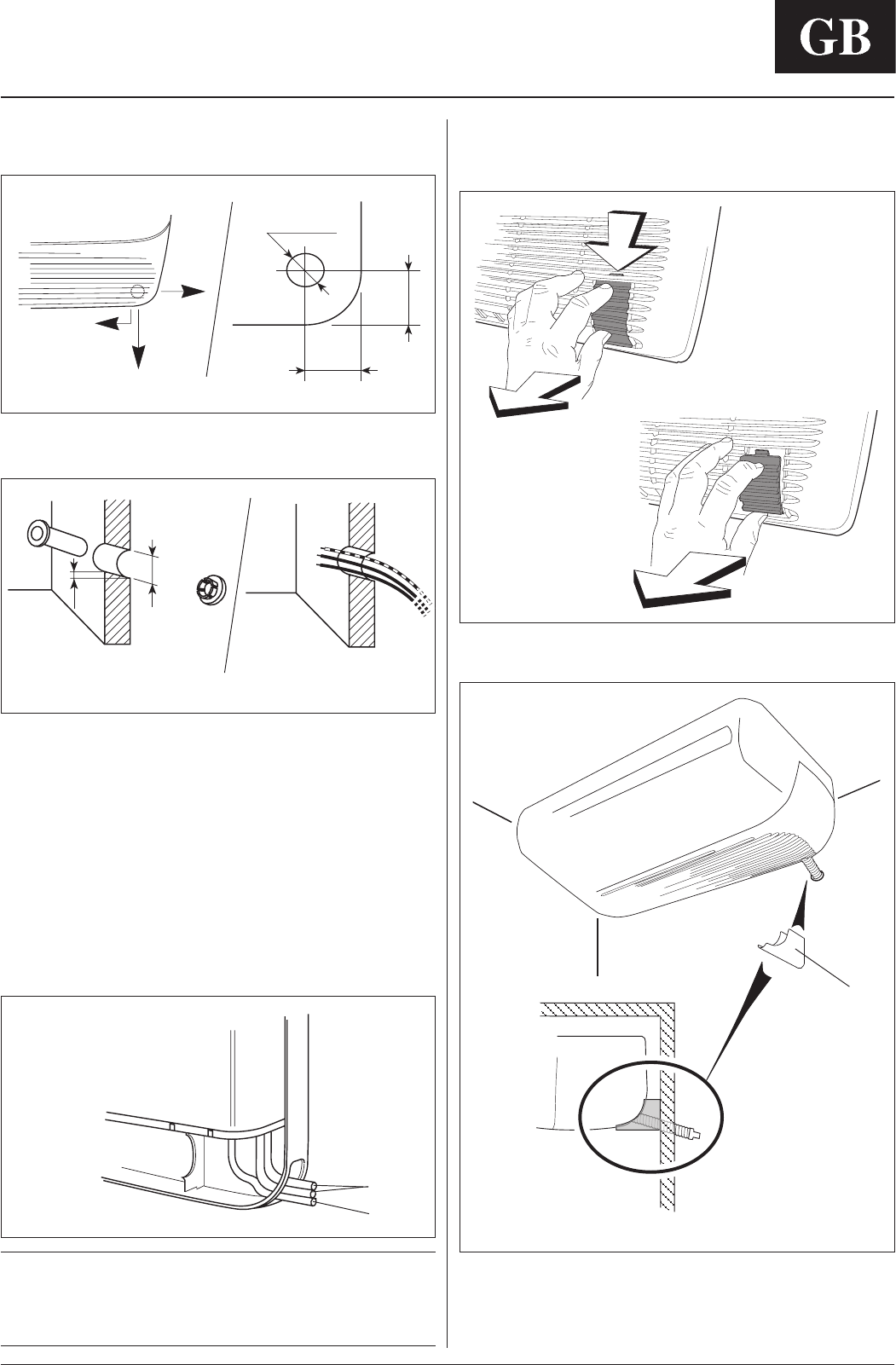 GB