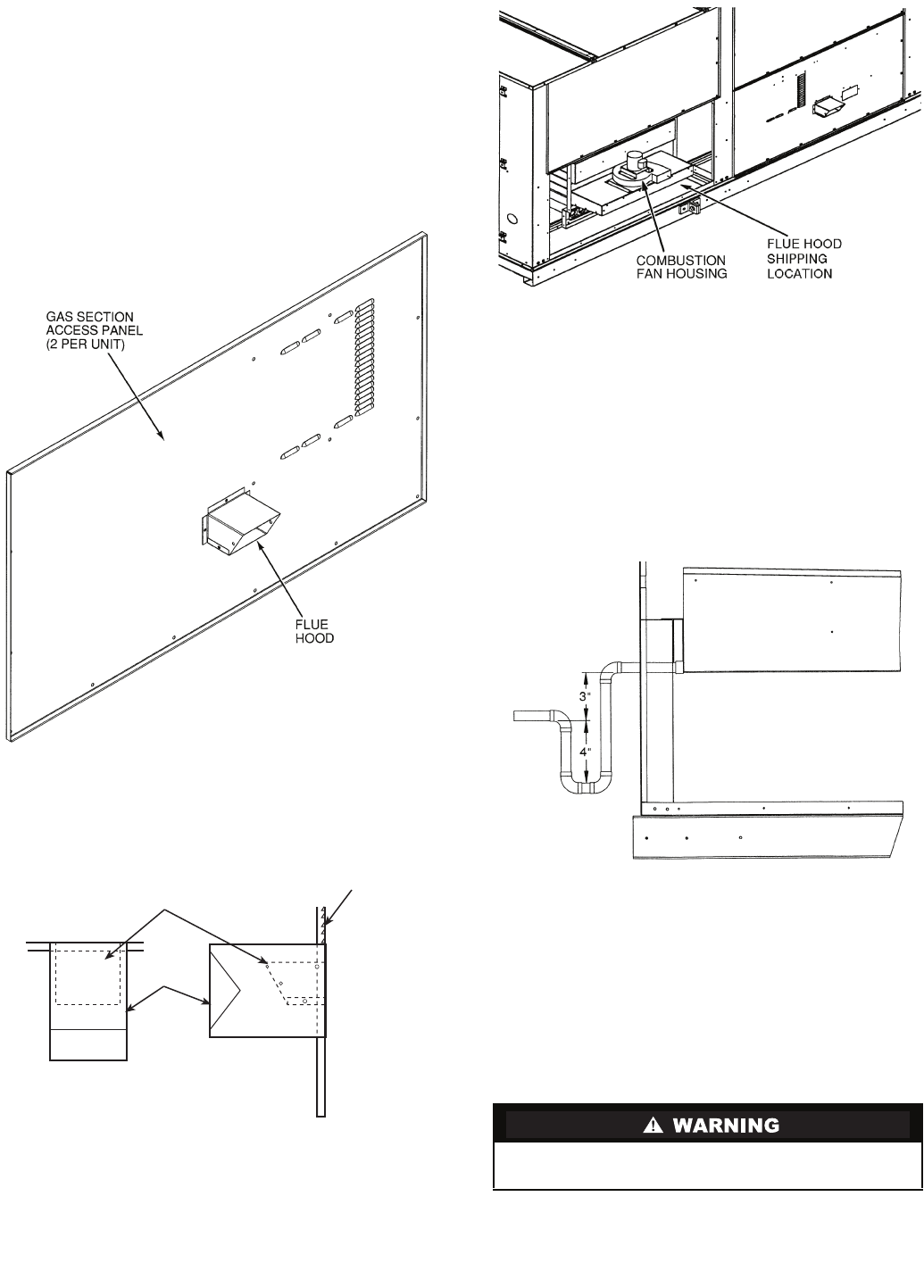 GAS SECTION ACCESS PANEL (2 PER UNIT)

FLUE HOOD

COMBUSTION FAN HOUSING

FLUE HOOD SHIPPING LOCATION

3"

4"

WARNING