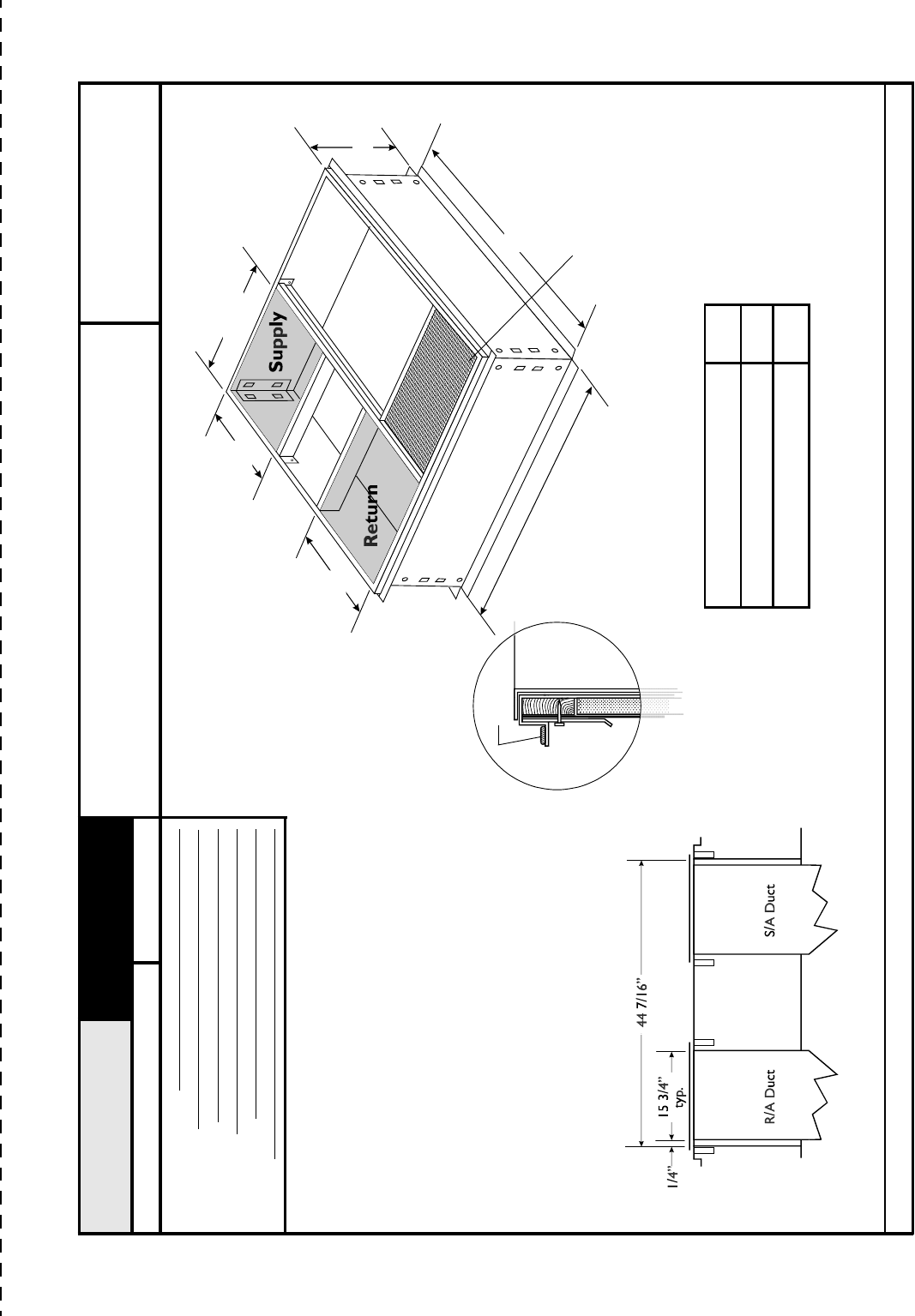 Supply

Return

44 7/16"

15 3/4"
typ.

1/4"

S/A Duct

R/A Duct