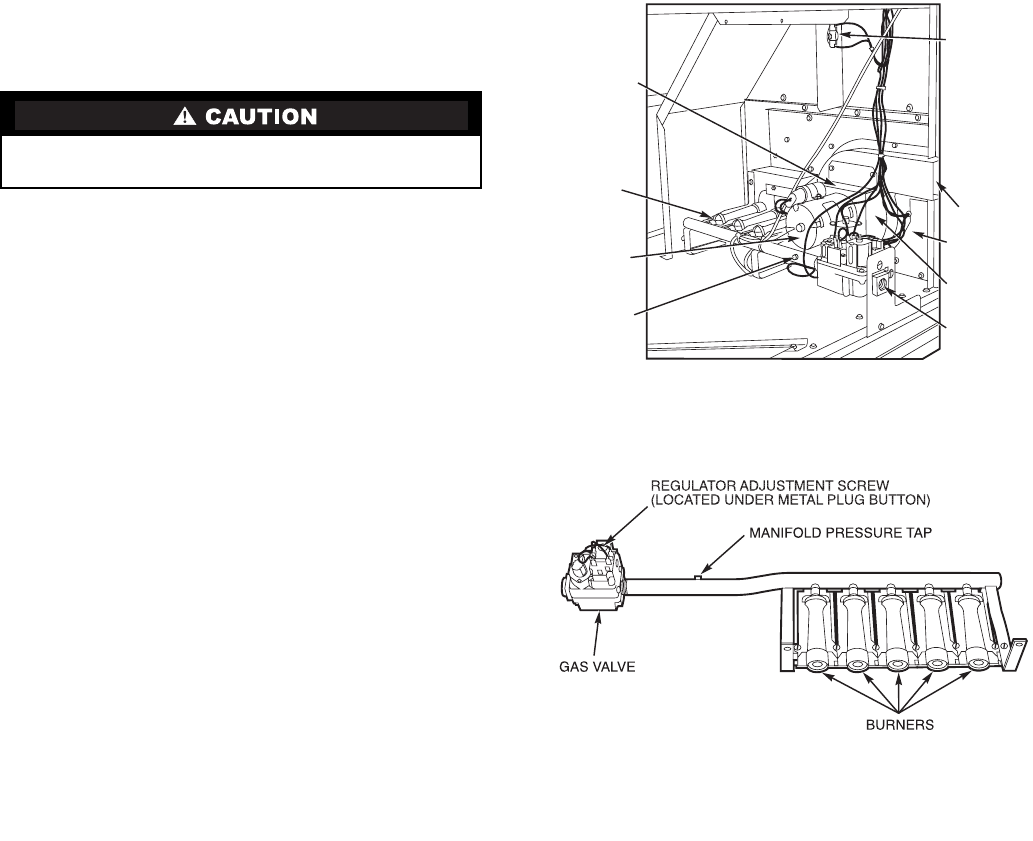 CAUTION

REGULATOR ADJUSTMENT SCREW (LOCATED UNDER METAL PLUG BUTTON)

MANIFOLD PRESSURE TAP

GAS VALVE

BURNERS