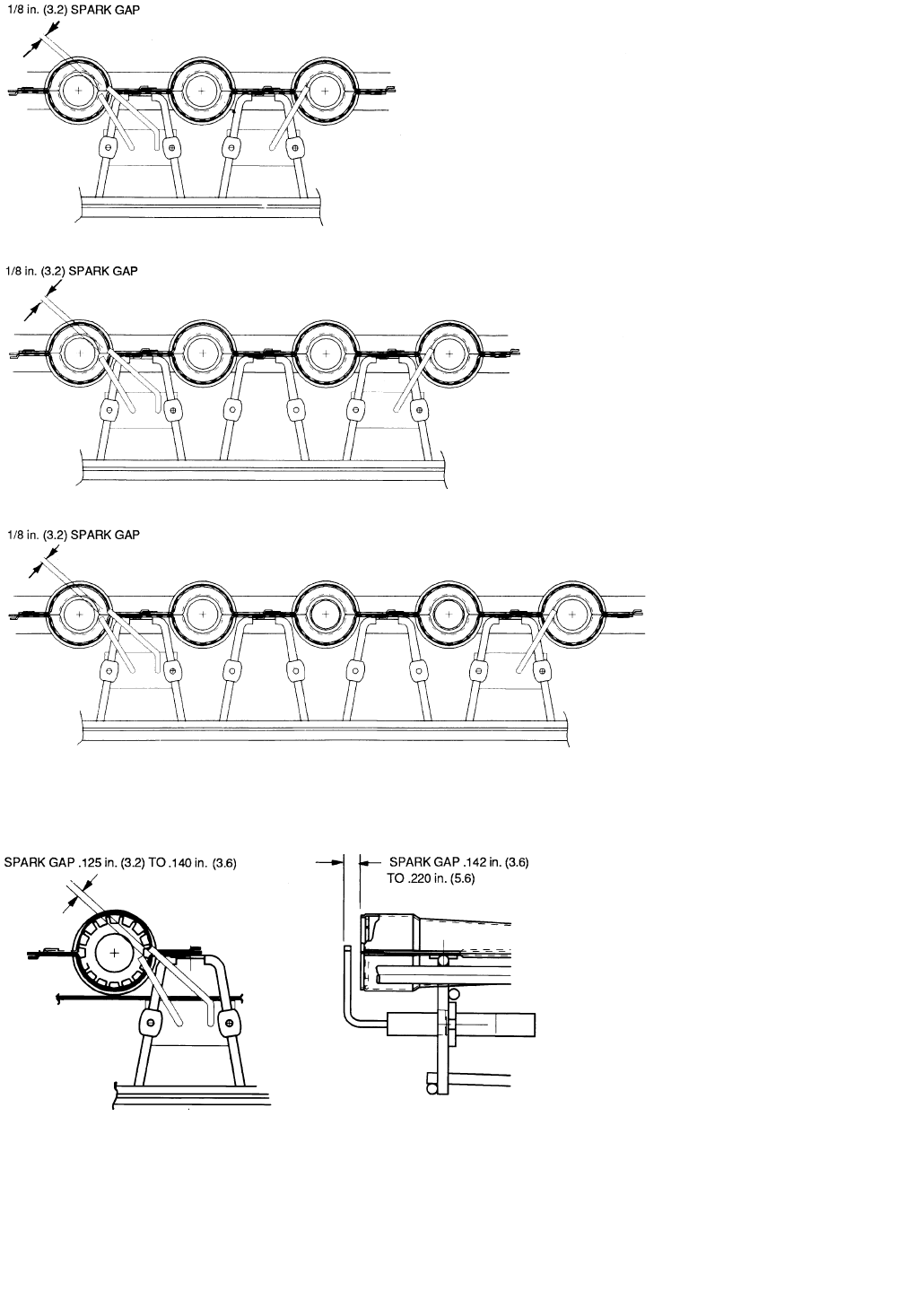 1/8 in. (3.2) SPARK GAP

1/8 in. (3.2) SPARK GAP

1/8 in. (3.2) SPARK GAP

SPARK GAP .125 in. (3.2) TO .140 in. (3.6)

SPARK GAP .142 in. (3.6) TO .220 in. (5.6)