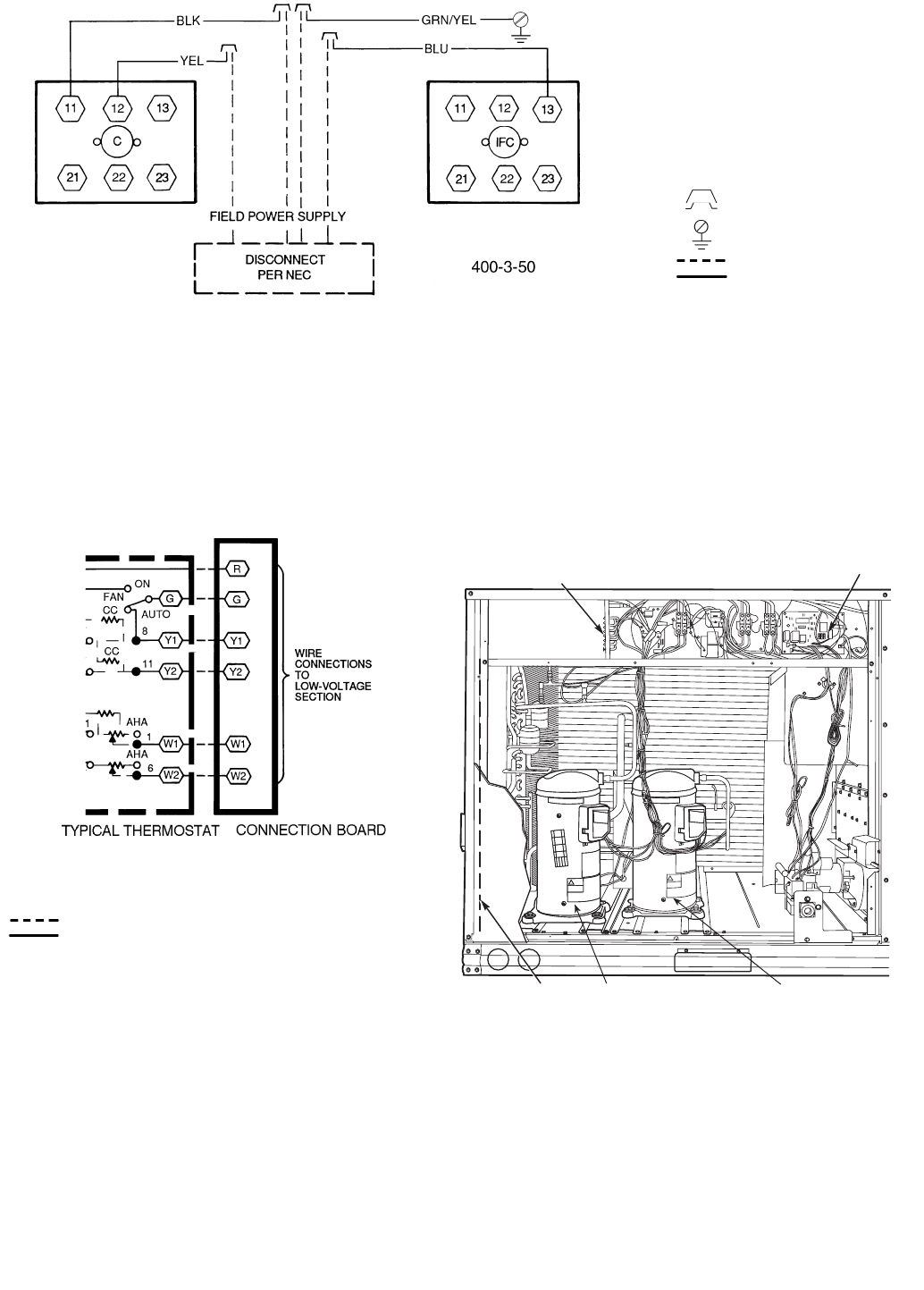 BLK

GRN/YEL

YEL

BLU

11 12 13

C

21 22 23

11 12 13

IFC

21 22 23

FIELD POWER SUPPLY

DISCONNECT PER NEC

400-3-50

R

ON

FAN

G

G

CC

AUTO

8

Y1

Y1

CC

11

Y2

Y2

WIRE CONNECTIONS TO LOW-VOLTAGE SECTION

1

AHA

1

W1

W1

AHA

6

W2

W2

TYPICAL THERMOSTAT

CONNECTION BOARD