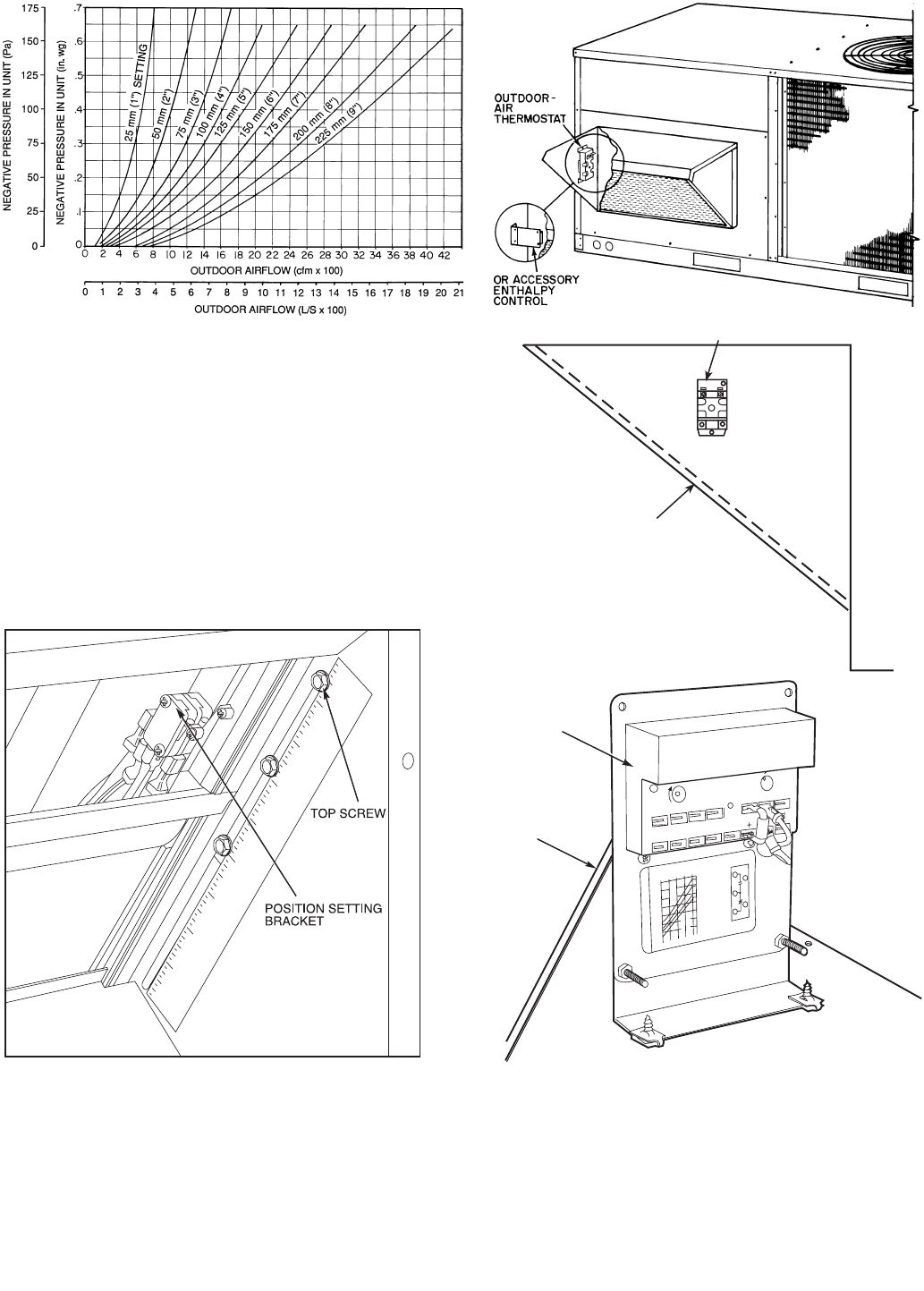 NEGATIVE PRESSURE IN UNIT (Pa)

175
150
125
100
75
50
25
0

NEGATIVE PRESSURE IN UNIT (in. wg)

.7
.6
.5
.4
.3
.2
.1
0

25 mm (1") SETTING
50 mm (2")
75 mm (3")
100 mm (4")
125 mm (5")
150 mm (6")
175 mm (7")
200 mm (8")
225 mm (9")

0 2 4 6 8 10 12 14 16 18 20 22 24 26 28 30 32 34 36 38 40 42
OUTDOOR AIRFLOW (cfm x 100)

0 1 2 3 4 5 6 7 8 9 10 11 12 13 14 15 16 17 18 19 20 21
OUTDOOR AIRFLOW (L/S x 100)

OUTDOOR-AIR THERMOSTAT

OR ACCESSORY ENTHALPY CONTROL

TOP SCREW

POSITION SETTING BRACKET