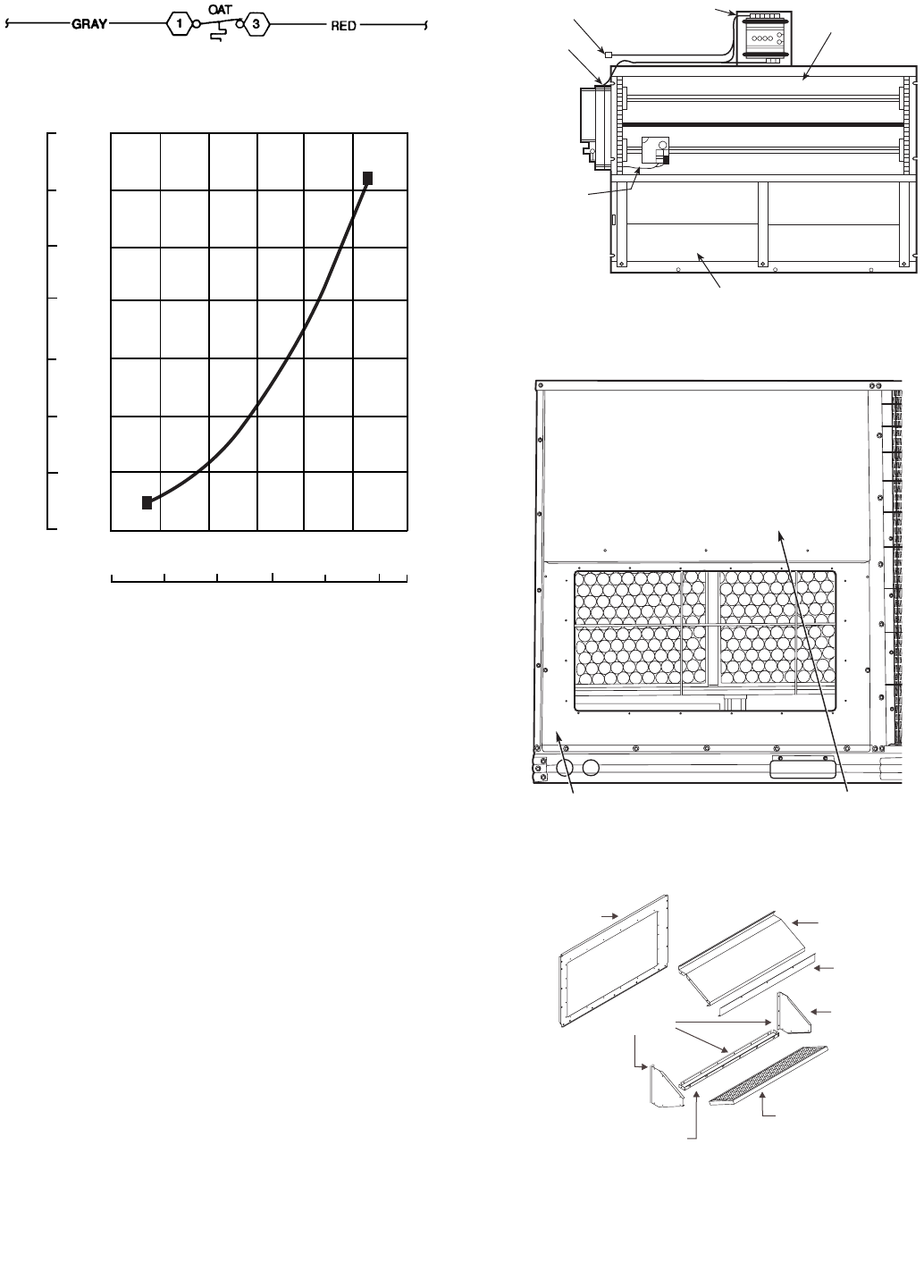 GRAY 1 OAT 3 RED