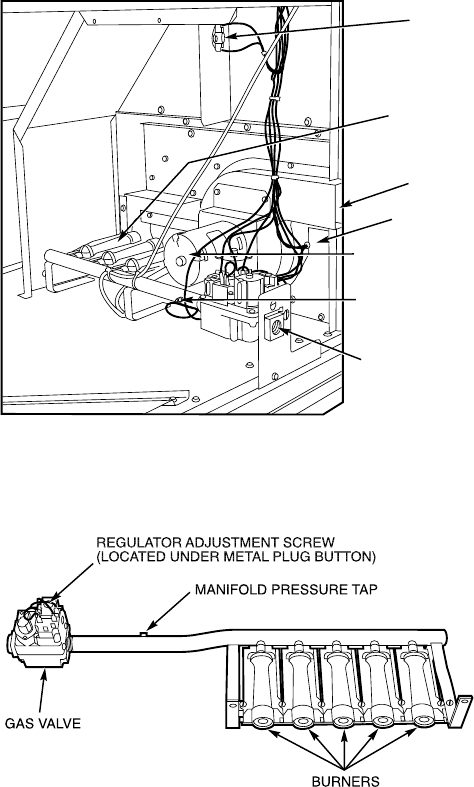 REGULATOR ADJUSTMENT SCREW (LOCATED UNDER METAL PLUG BUTTON)

MANIFOLD PRESSURE TAP

GAS VALVE

BURNERS