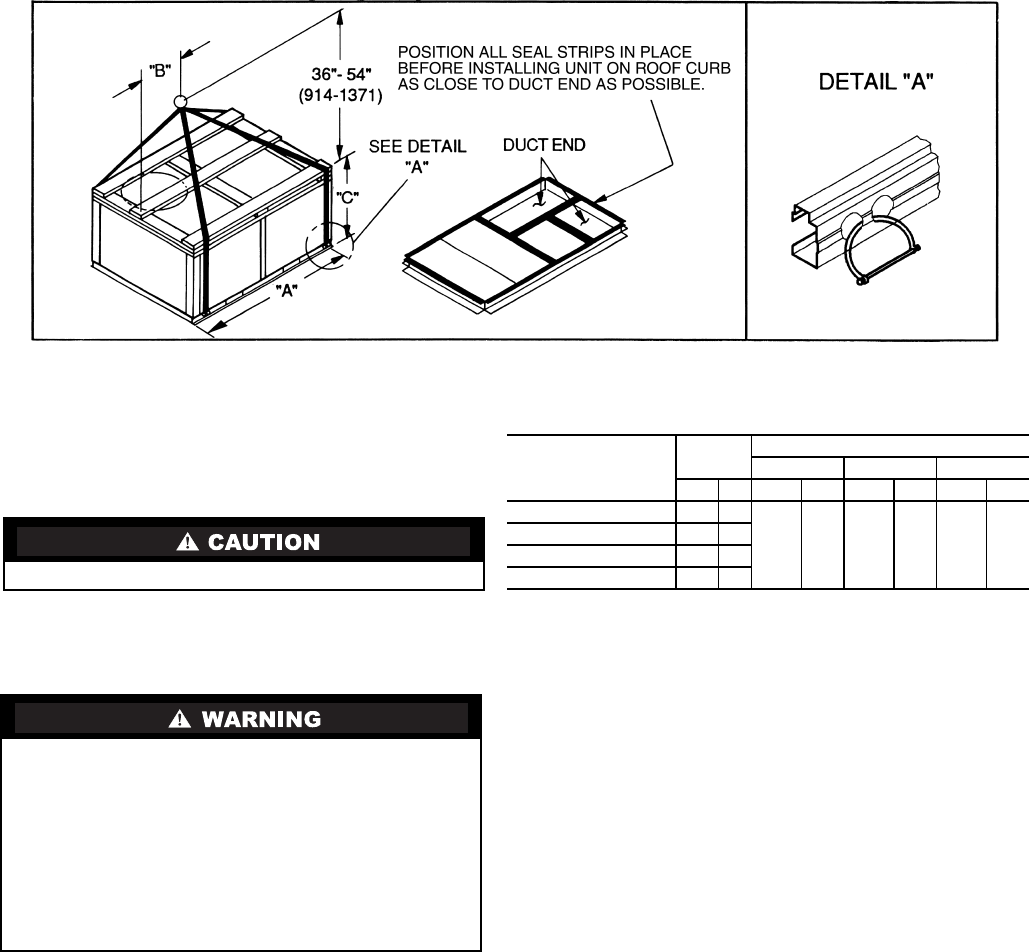 "B"

36"- 54"
(914-1371)

POSITION ALL SEAL STRIPS IN PLACE BEFORE INSTALLING UNIT ON ROOF CURB AS CLOSE TO DUCT END AS POSSIBLE.

SEE DETAIL "A"

DUCT END

"C"

"A"

DETAIL "A"

CAUTION

WARNING