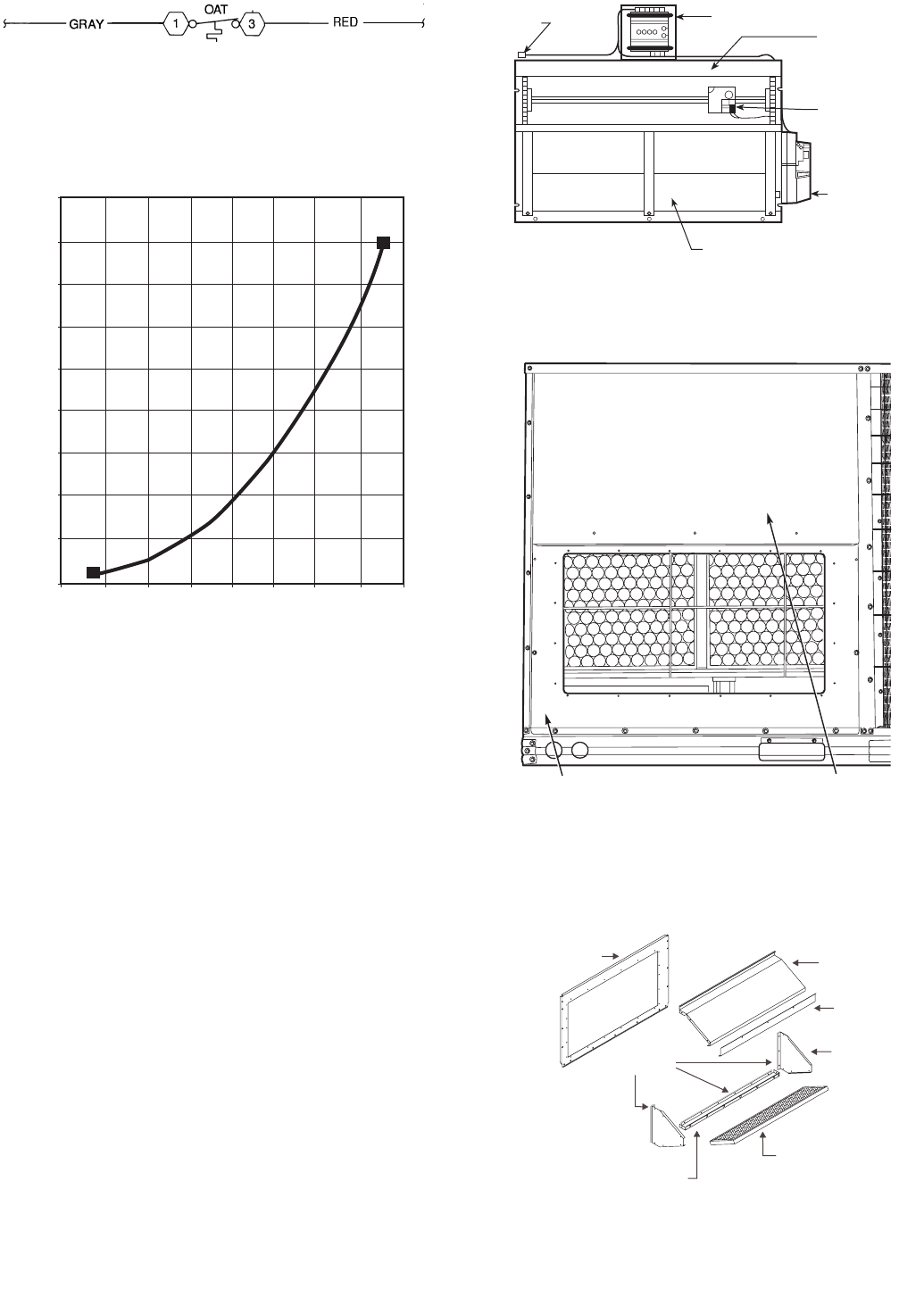 GRAY 1 OAT 3 RED