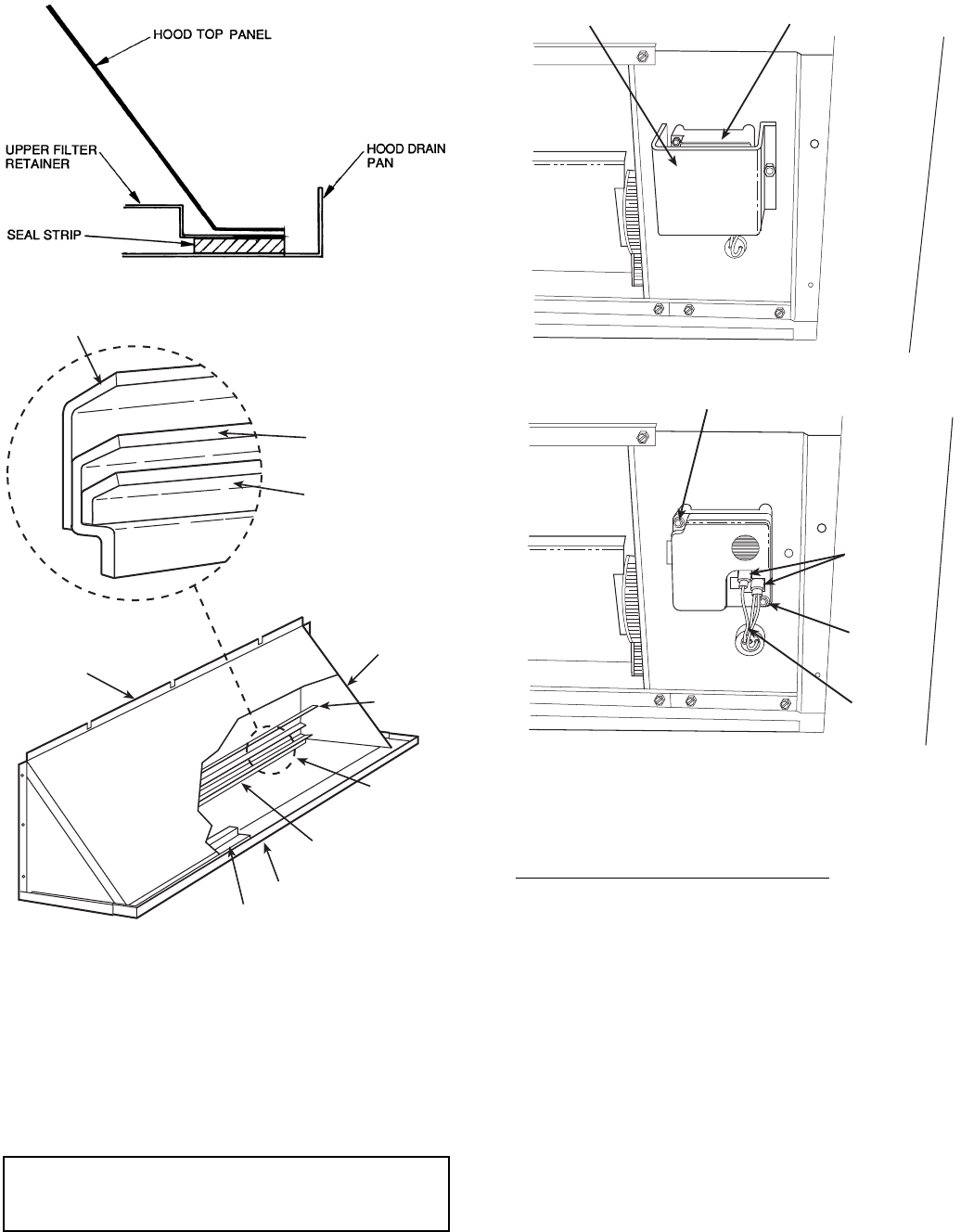 HOOD TOP PANEL

UPPER FILTER RETAINER

HOOD DRAIN PAN

SEAL STRIP