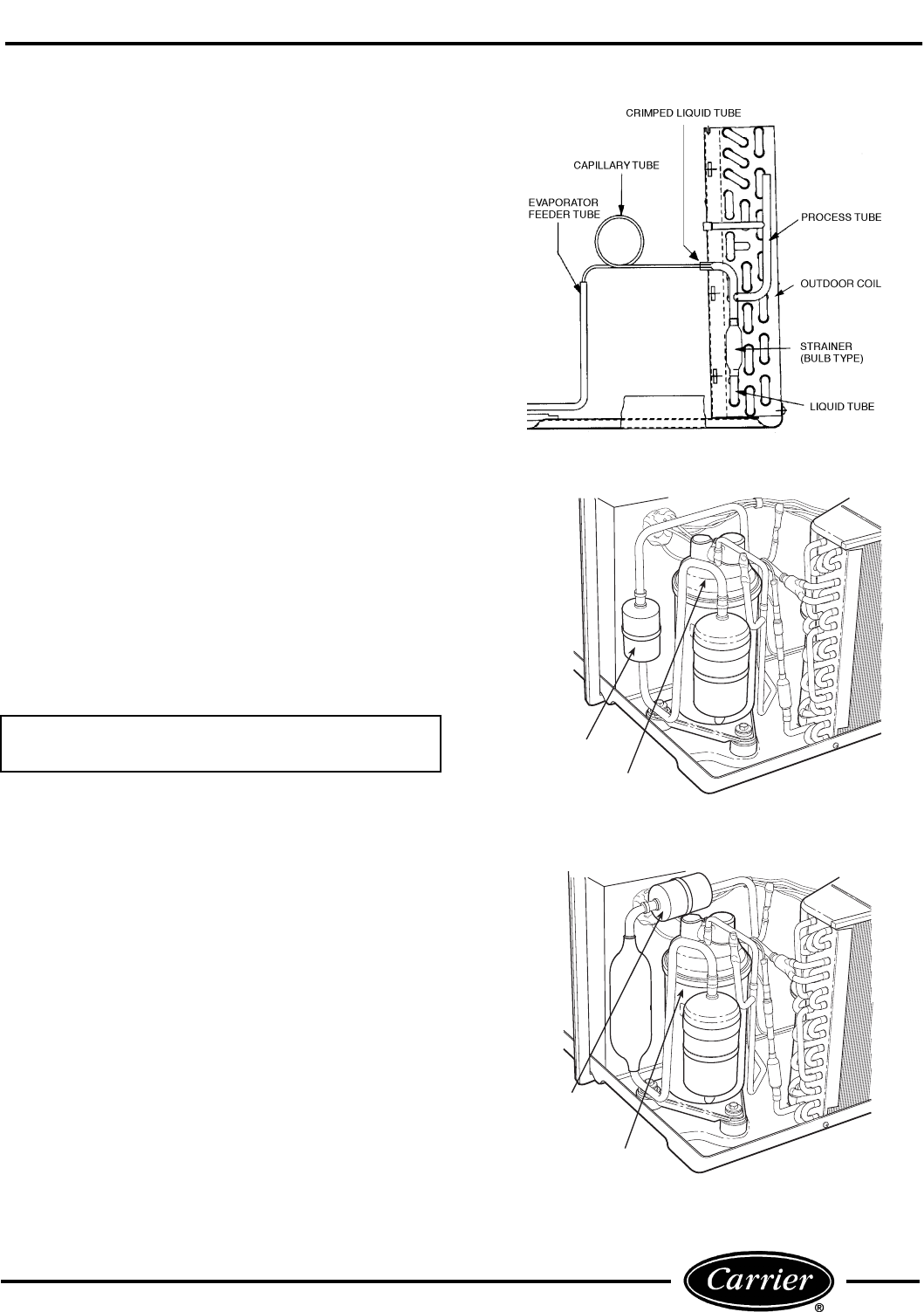 CRIMPED LIQUID TUBE

CAPILLARY TUBE

EVAPORATOR FEEDER TUBE

PROCESS TUBE

OUTDOOR COIL

STRAINER (BULB TYPE)

LIQUID TUBE

Carrier
®