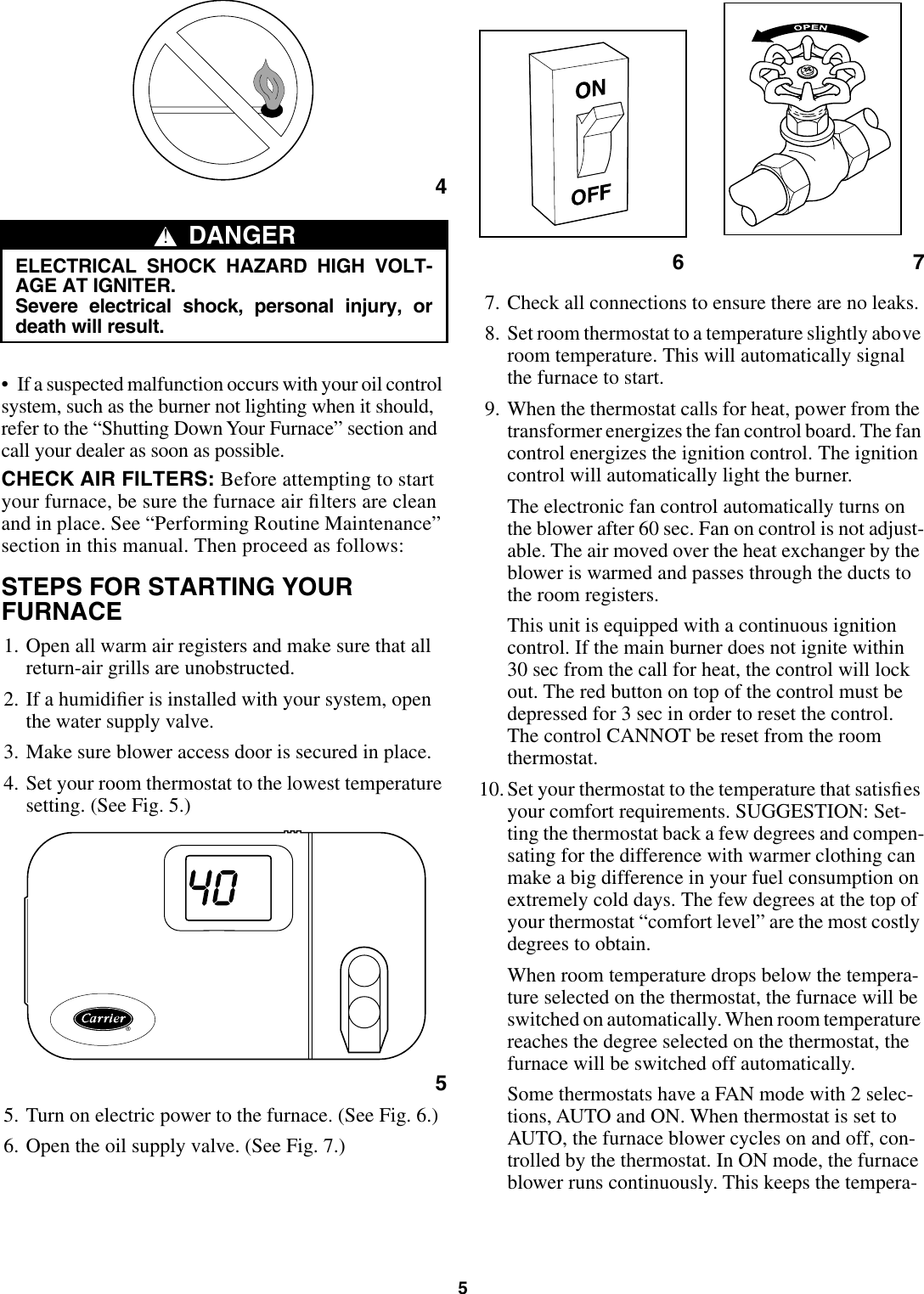 4

DANGER

ELECTRICAL SHOCK HAZARD HIGH VOLTAGE AT IGNITER.
Severe electrical shock, personal injury, or death will result.

• If a suspected malfunction occurs with your oil control system, such as the burner not lighting when it should, refer to the “Shutting Down Your Furnace” section and call your dealer as soon as possible.

CHECK AIR FILTERS: Before attempting to start your furnace, be sure the furnace air filters are clean and in place. See “Performing Routine Maintenance” section in this manual. Then proceed as follows:

STEPS FOR STARTING YOUR FURNACE

1. Open all warm air registers and make sure that all return-air grills are unobstructed.

2. If a humidifier is installed with your system, open the water supply valve.

3. Make sure blower access door is secured in place.

4. Set your room thermostat to the lowest temperature setting. (See Fig. 5.)

40

Carrier

5

5. Turn on electric power to the furnace. (See Fig. 6.)

6. Open the oil supply valve. (See Fig. 7.)

ON

OFF

OPEN

6

7

7. Check all connections to ensure there are no leaks.

8. Set room thermostat to a temperature slightly above room temperature. This will automatically signal the furnace to start.

9. When the thermostat calls for heat, power from the transformer energizes the fan control board. The fan control energizes the ignition control. The ignition control will automatically light the burner.

The electronic fan control automatically turns on the blower after 60 sec. Fan on control is not adjustable. The air moved over the heat exchanger by the blower is warmed and passes through the ducts to the room registers.

This unit is equipped with a continuous ignition control. If the main burner does not ignite within 30 sec from the call for heat, the control will lock out. The red button on top of the control must be depressed for 3 sec in order to reset the control. The control CANNOT be reset from the room thermostat.

10. Set your thermostat to the temperature that satisfies your comfort requirements. SUGGESTION: Setting the thermostat back a few degrees and compensating for the difference with warmer clothing can make a big difference in your fuel consumption on extremely cold days. The few degrees at the top of your thermostat “comfort level” are the most costly degrees to obtain.

When room temperature drops below the temperature selected on the thermostat, the furnace will be switched on automatically. When room temperature reaches the degree selected on the thermostat, the furnace will be switched off automatically.

Some thermostats have a FAN mode with 2 selections, AUTO and ON. When thermostat is set to AUTO, the furnace blower cycles on and off, controlled by the thermostat. In ON mode, the furnace blower runs continuously. This keeps the tempera-

5