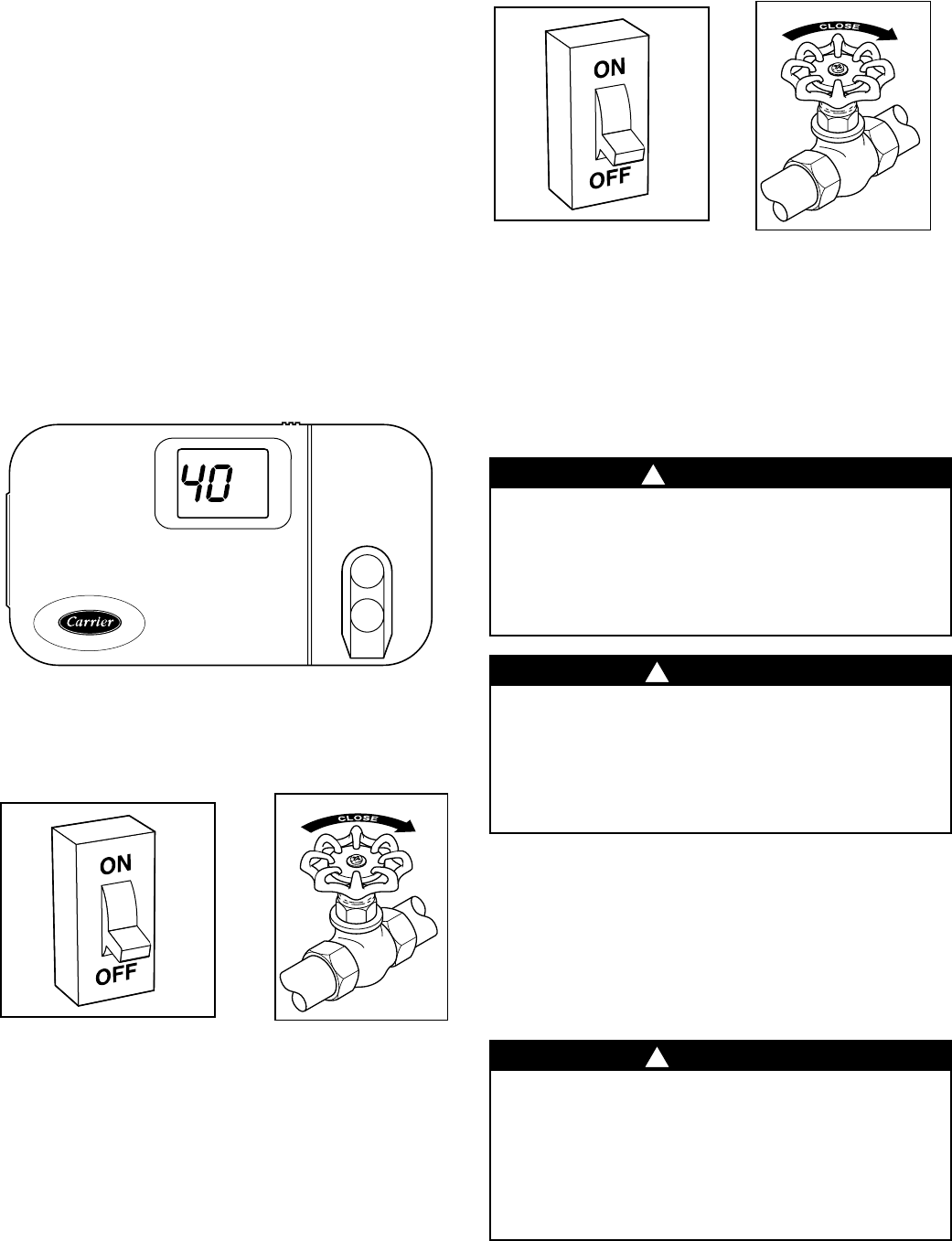 ON
OFF

CLOSE

40

Carrier

ON
OFF

CLOSE