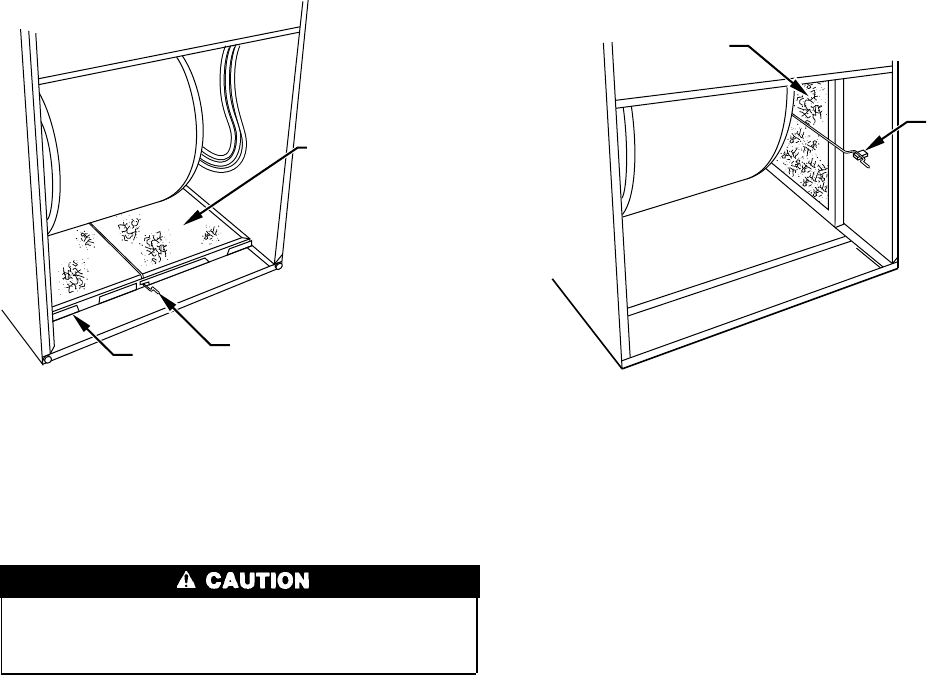 CAUTION