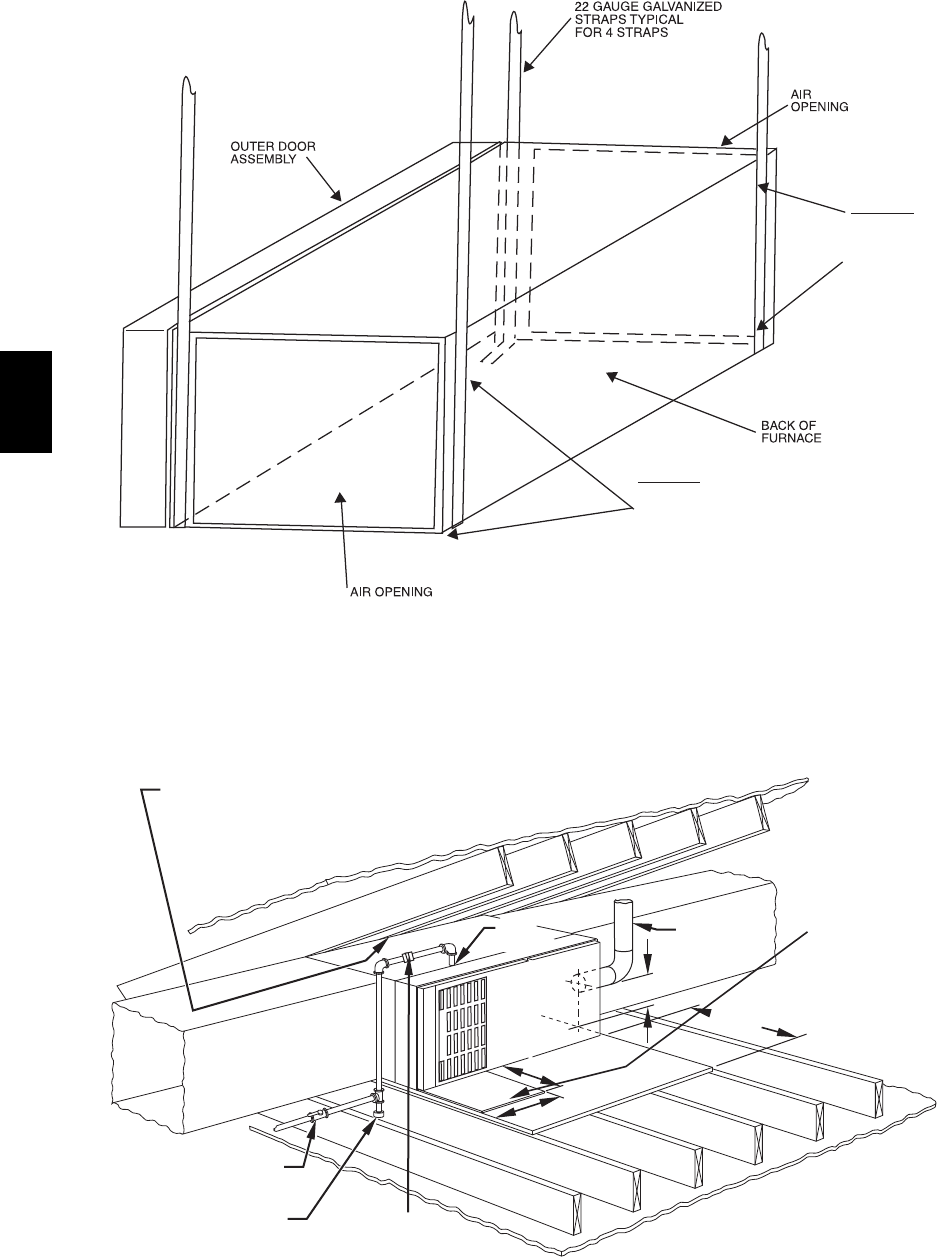 22 GAUGE GALVANIZED STRAPS TYPICAL FOR 4 STRAPS

AIR OPENING

OUTER DOOR ASSEMBLY

BACK OF FURNACE

AIR OPENING