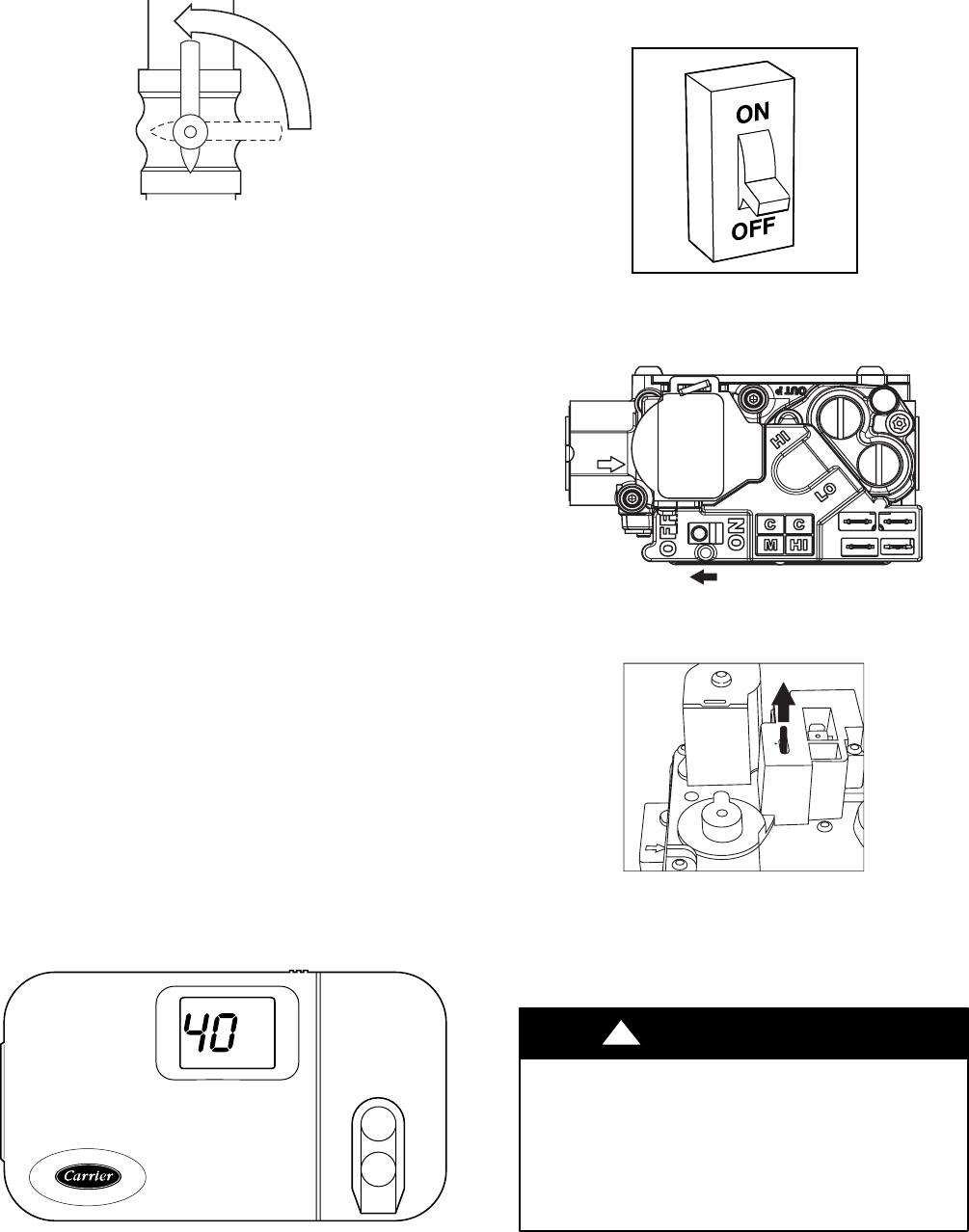 ON
OFF

OUT P
HI
LO
OFF
ON
C
C
M
HI

40

Carrier