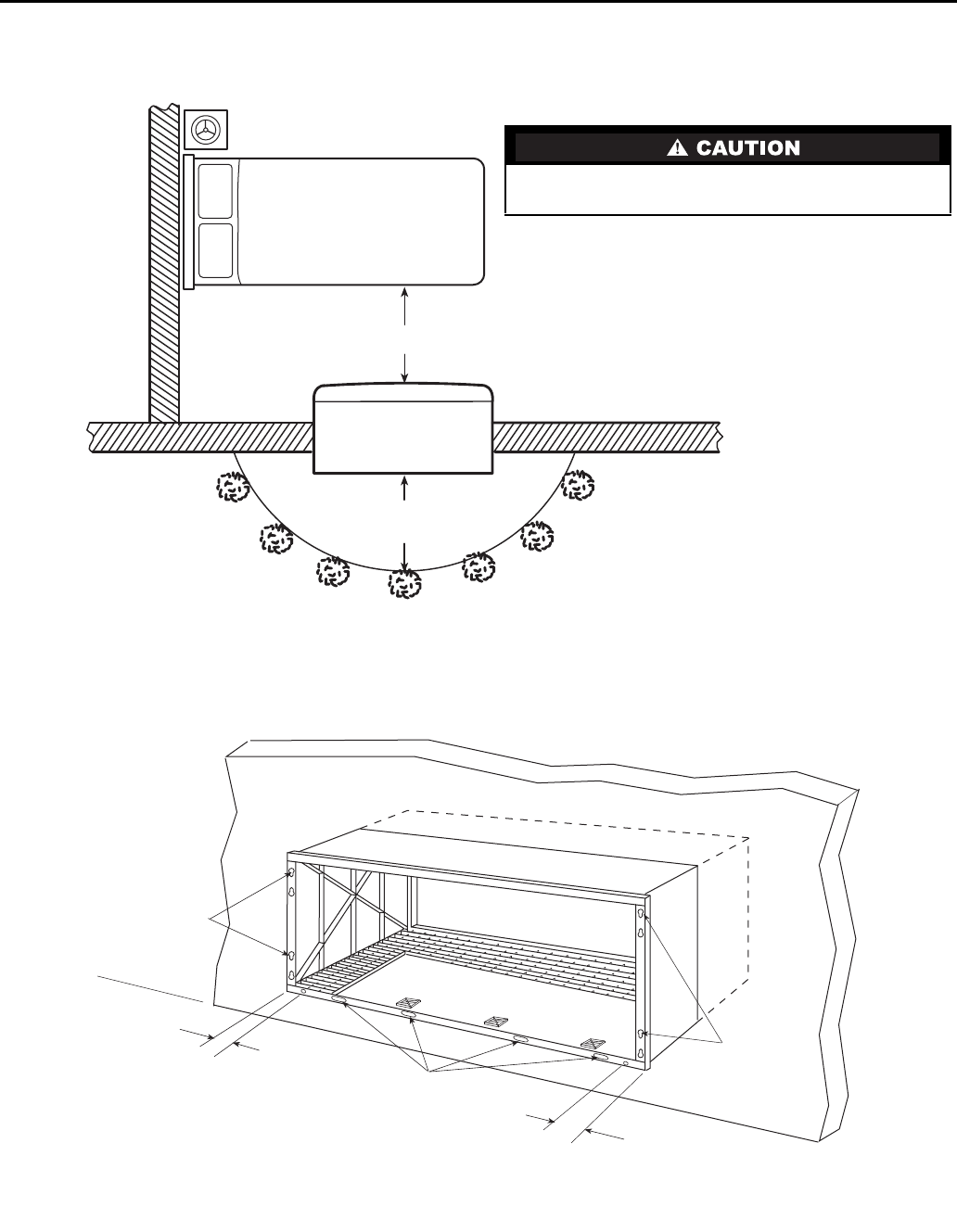 CAUTION