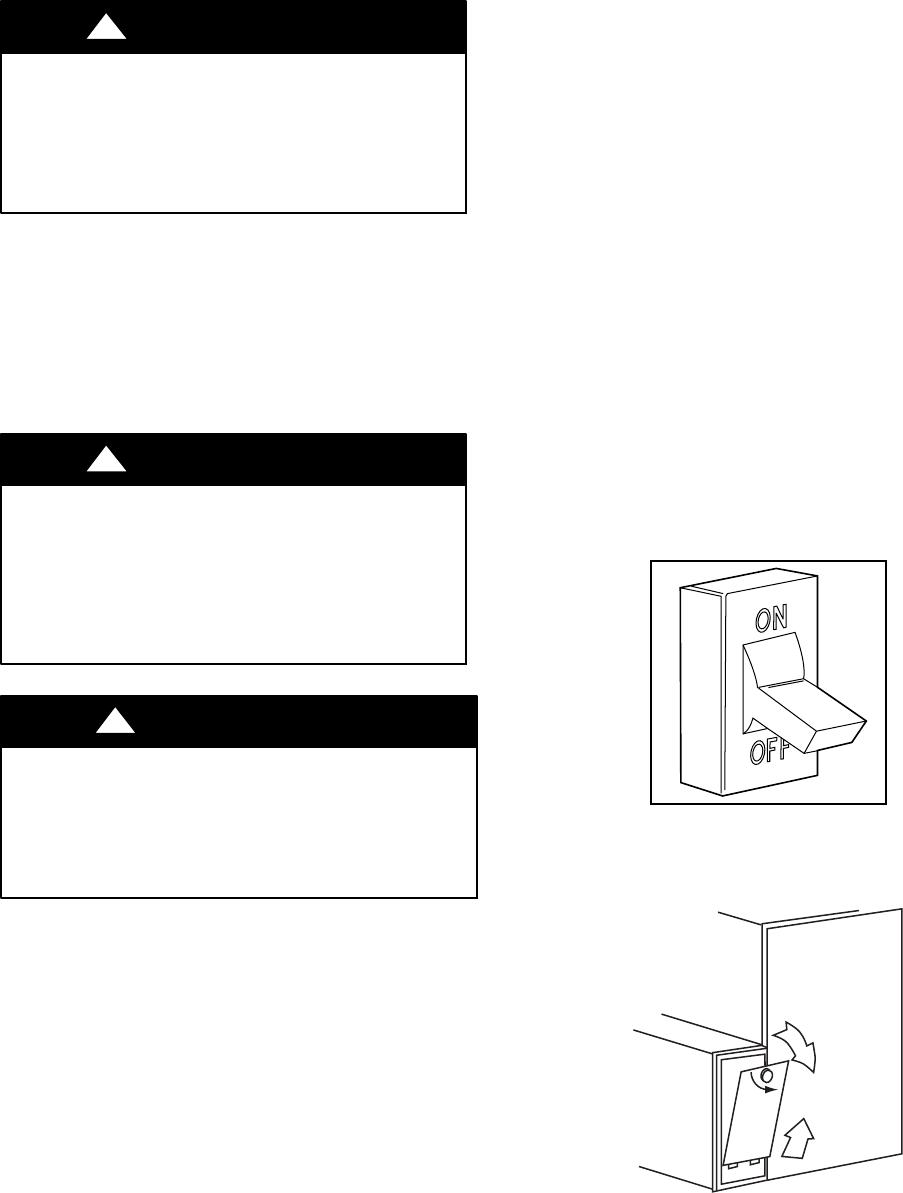 ON
OFF