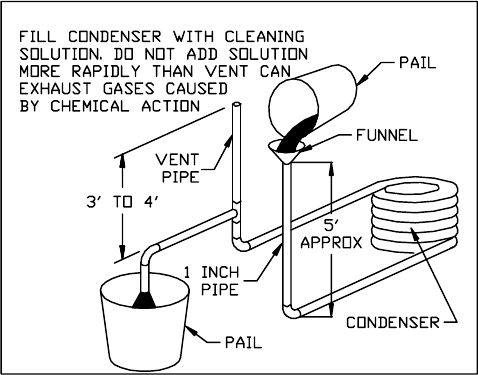 FILL CONDENSER WITH CLEANING SOLUTION. DO NOT ADD SOLUTION MORE RAPIDLY THAN VENT CAN EXHAUST GASES CAUSED BY CHEMICAL ACTION

PAIL

FUNNEL

VENT PIPE

3' TO 4'

5' APPROX

1 INCH PIPE

CONDENSER

PAIL