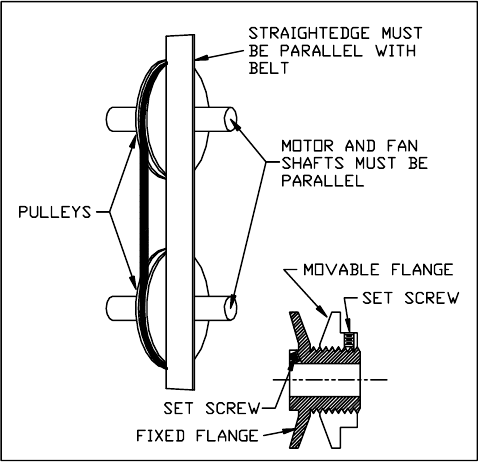 STRAIGHTEDGE MUST BE PARALLEL WITH BELT

MOTOR AND FAN SHAFTS MUST BE PARALLEL

PULLEYS

MOVABLE FLANGE

SET SCREW

SET SCREW

FIXED FLANGE