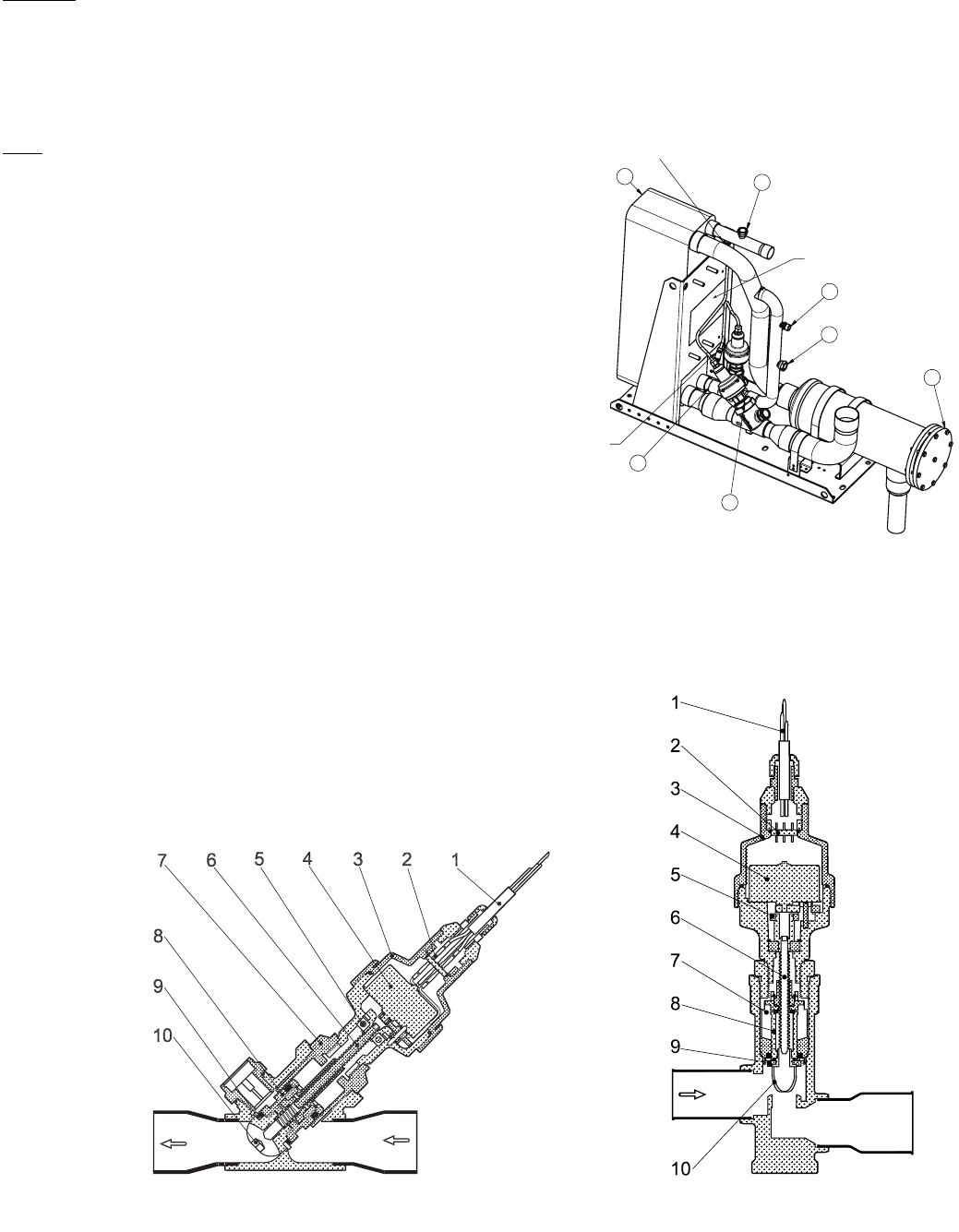 7 6 5 4 3 2 1

8

9

10

1

2

3

4

5

6

7

8

9

10