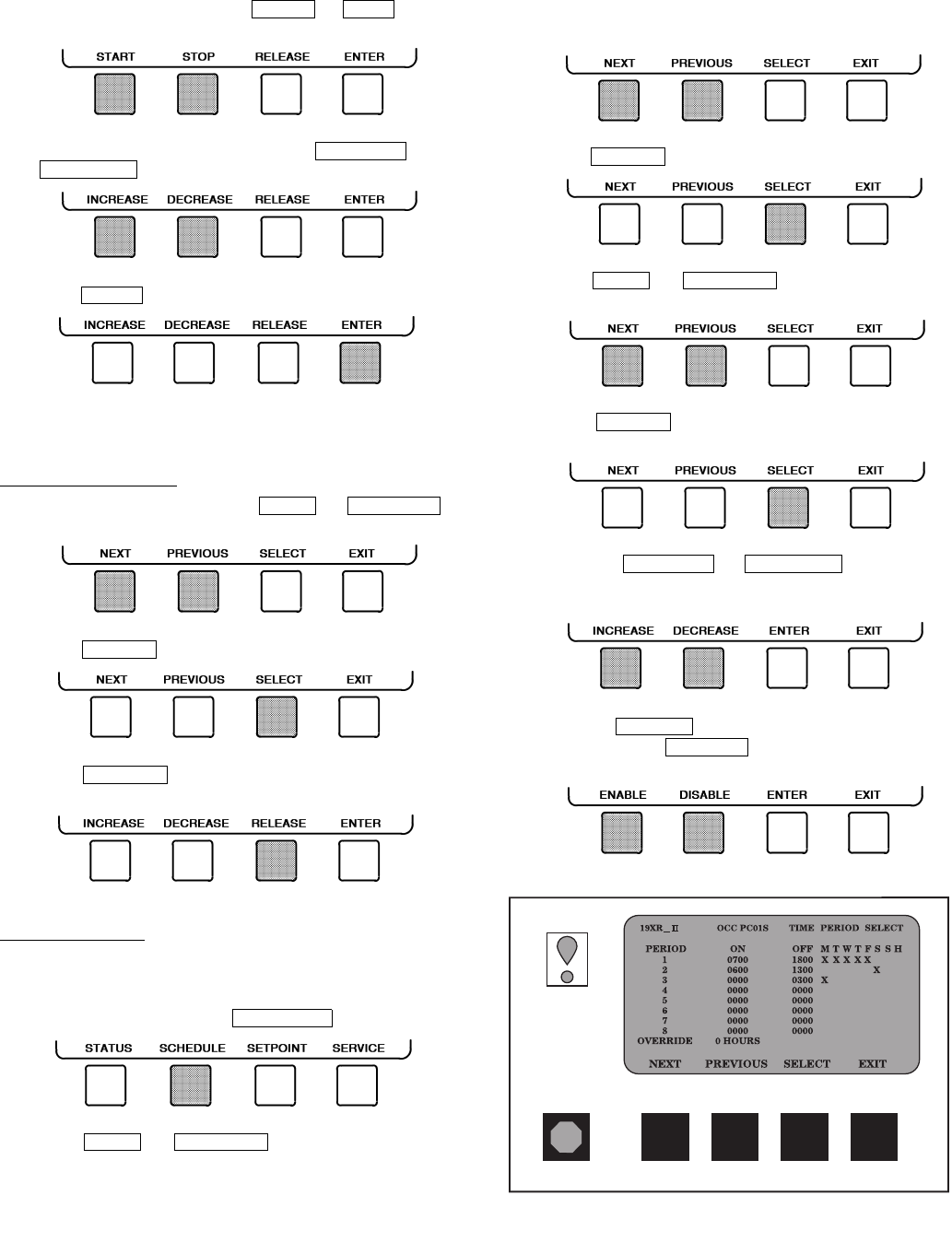 START STOP RELEASE ENTER

INCREASE DECREASE RELEASE ENTER

INCREASE DECREASE RELEASE ENTER

NEXT PREVIOUS SELECT EXIT

NEXT PREVIOUS SELECT EXIT

INCREASE DECREASE RELEASE ENTER

STATUS SCHEDULE SETPOINT SERVICE

NEXT PREVIOUS SELECT EXIT

NEXT PREVIOUS SELECT EXIT

NEXT PREVIOUS SELECT EXIT

NEXT PREVIOUS SELECT EXIT

INCREASE DECREASE ENTER EXIT

ENABLE DISABLE ENTER EXIT

19XR_II OCC PC01S TIME PERIOD SELECT

| PERIOD | ON | OFF | M T W T F S S H |
|---|---|---|---|
| 1 | 0700 | 1800 | X X X X X |
| 2 | 0600 | 1300 | X |
| 3 | 0000 | 0300 | X |
| 4 | 0000 | 0000 | |
| 5 | 0000 | 0000 | |
| 6 | 0000 | 0000 | |
| 7 | 0000 | 0000 | |
| 8 | 0000 | 0000 | |

OVERRIDE 0 HOURS

NEXT PREVIOUS SELECT EXIT