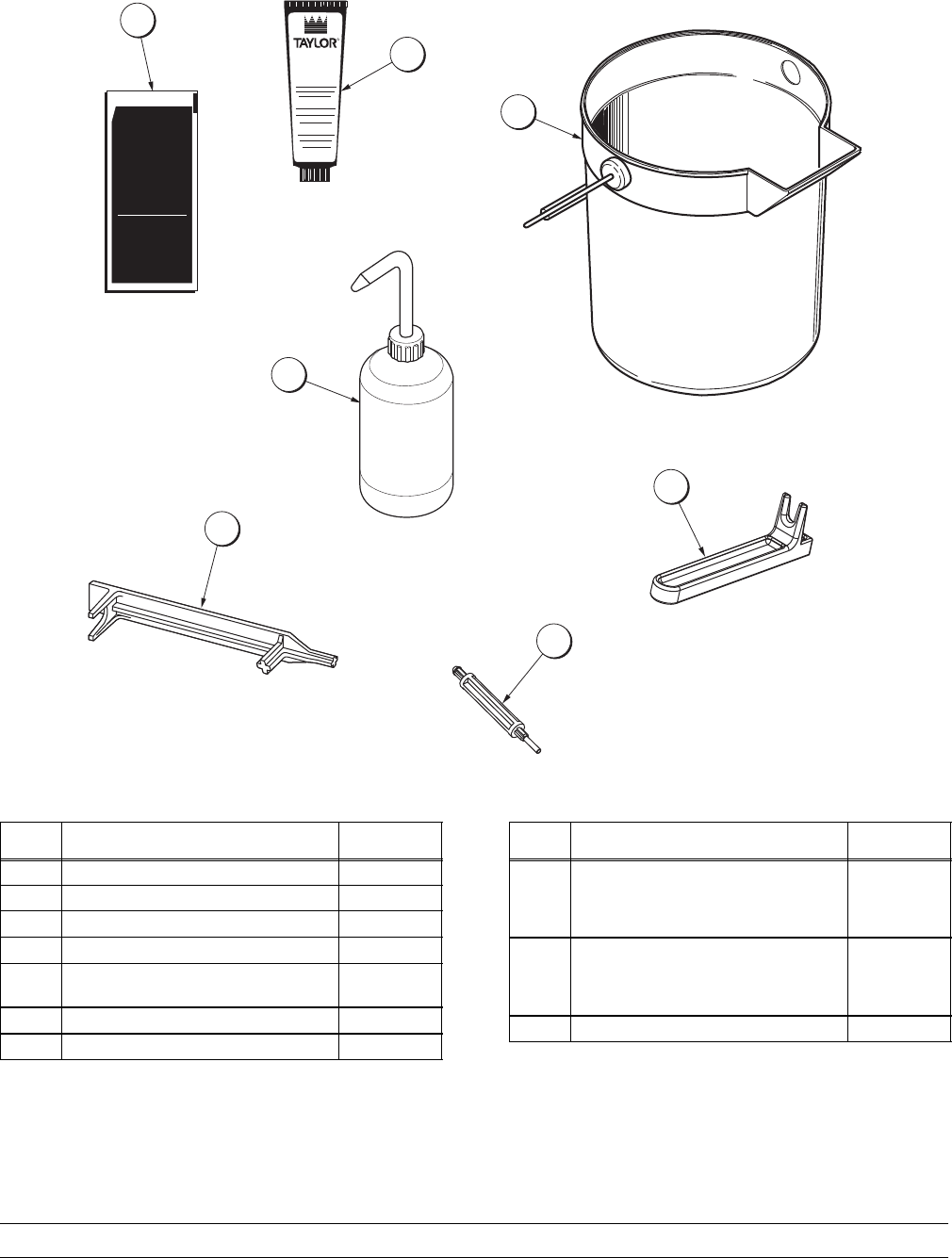 TAYLOR