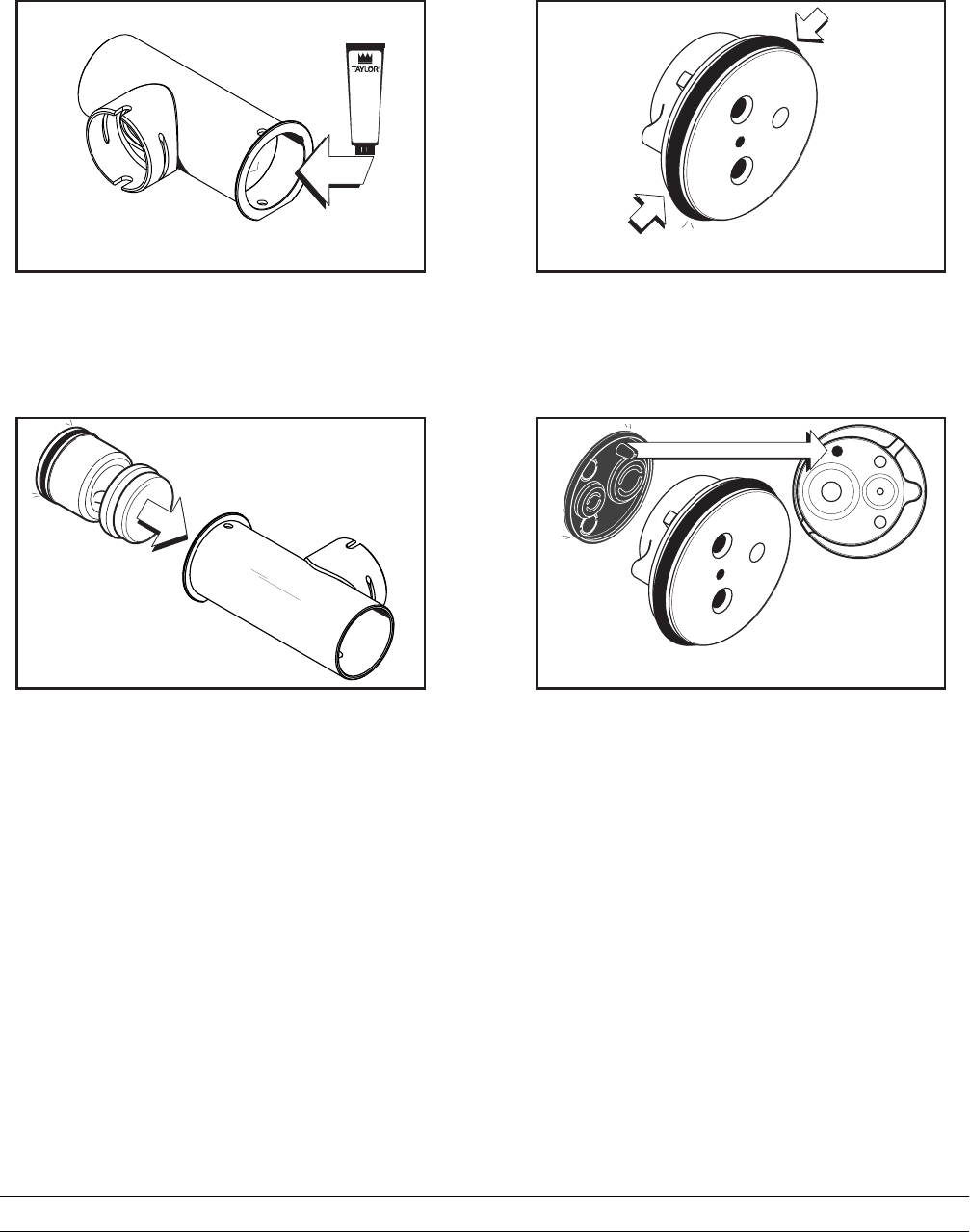 TAYLOR