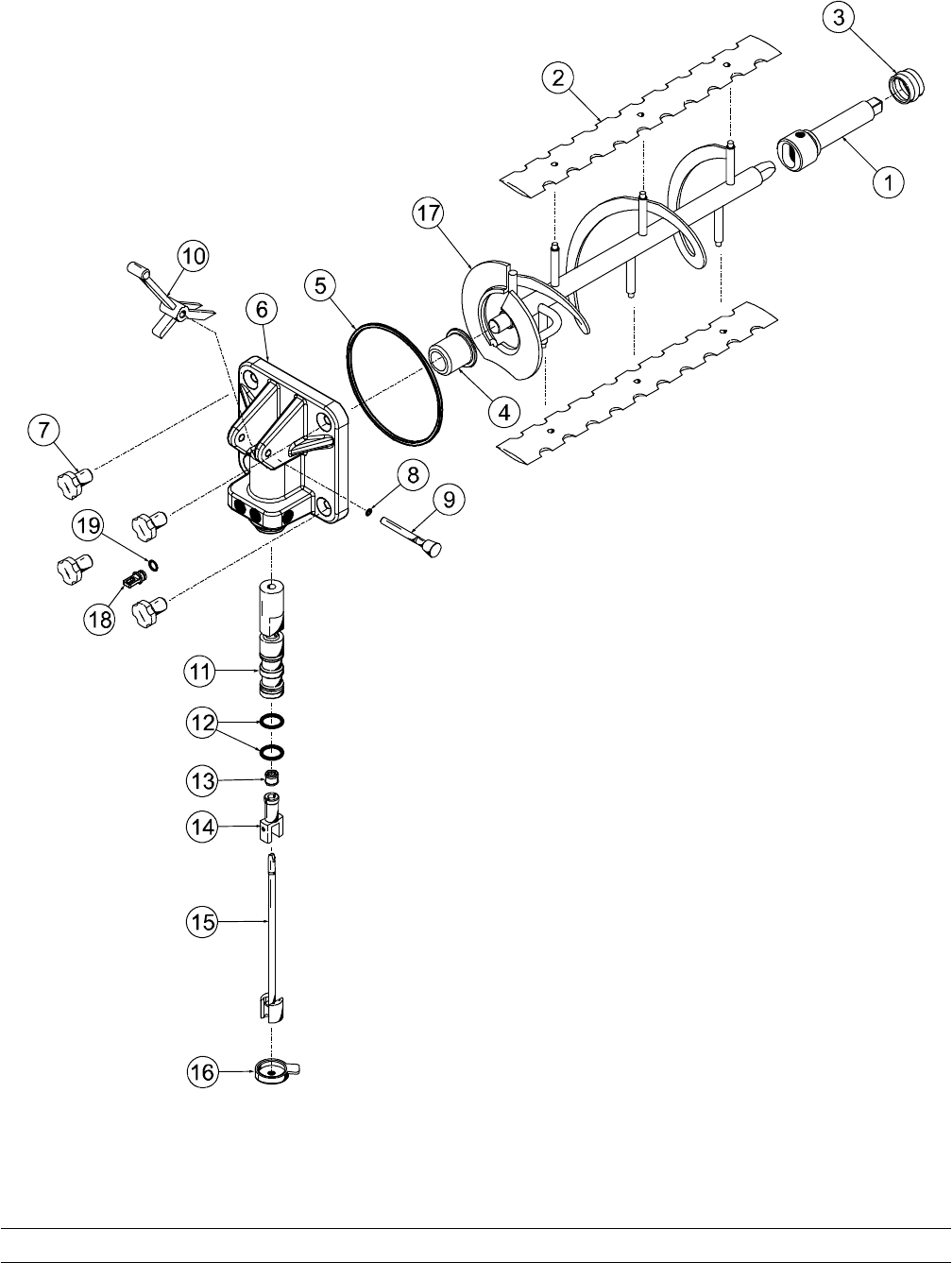 3
2
1
17
10
5
6
4
7
8
9
19
18
11
12
13
14
15
16