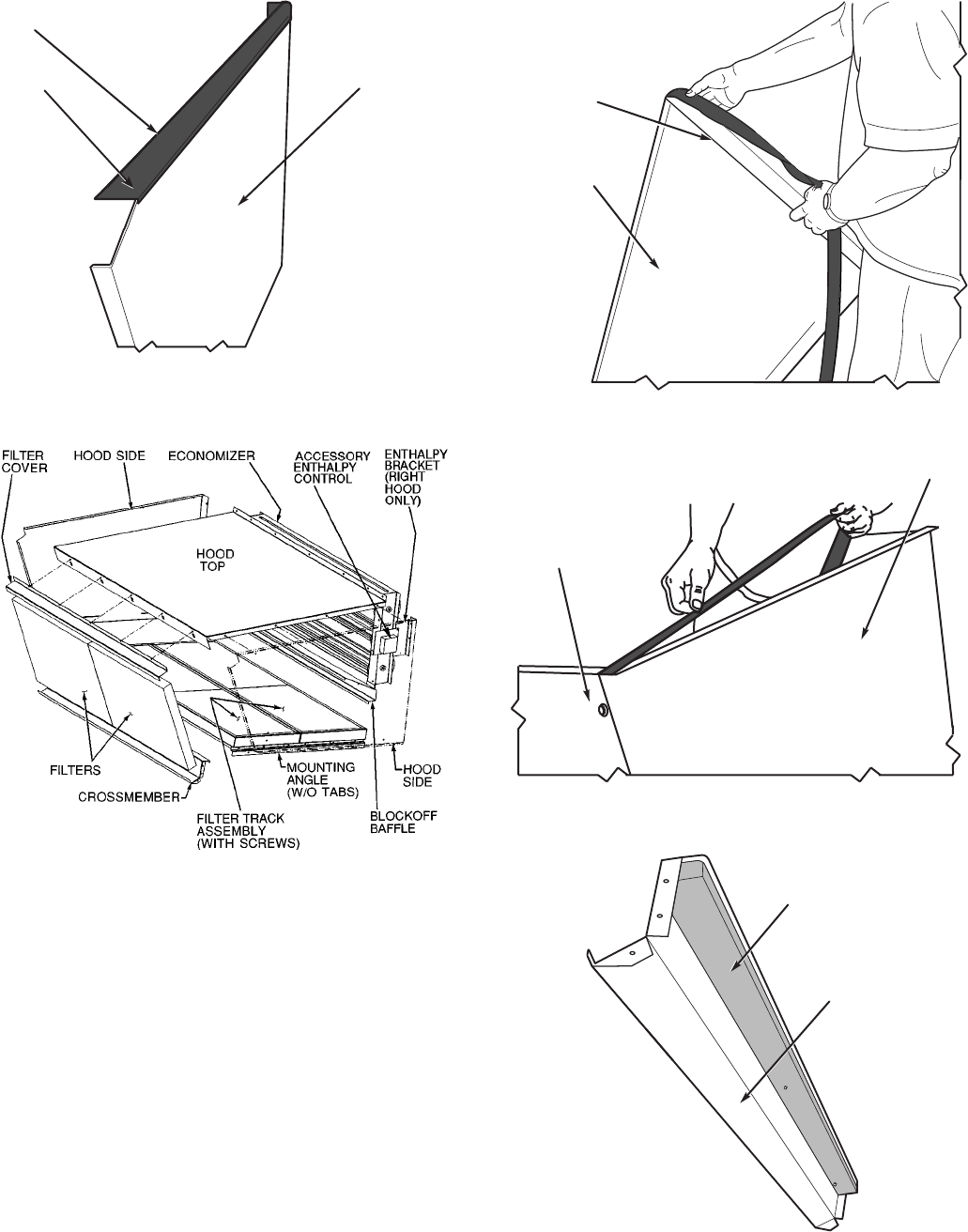 FILTER COVER
HOOD SIDE
ECONOMIZER
ACCESSORY ENTHALPY CONTROL
ENTHALPY BRACKET (RIGHT HOOD ONLY)
HOOD TOP
FILTERS
CROSSMEMBER
MOUNTING ANGLE (W/O TABS)
HOOD SIDE
FILTER TRACK ASSEMBLY (WITH SCREWS)
BLOCKOFF BAFFLE