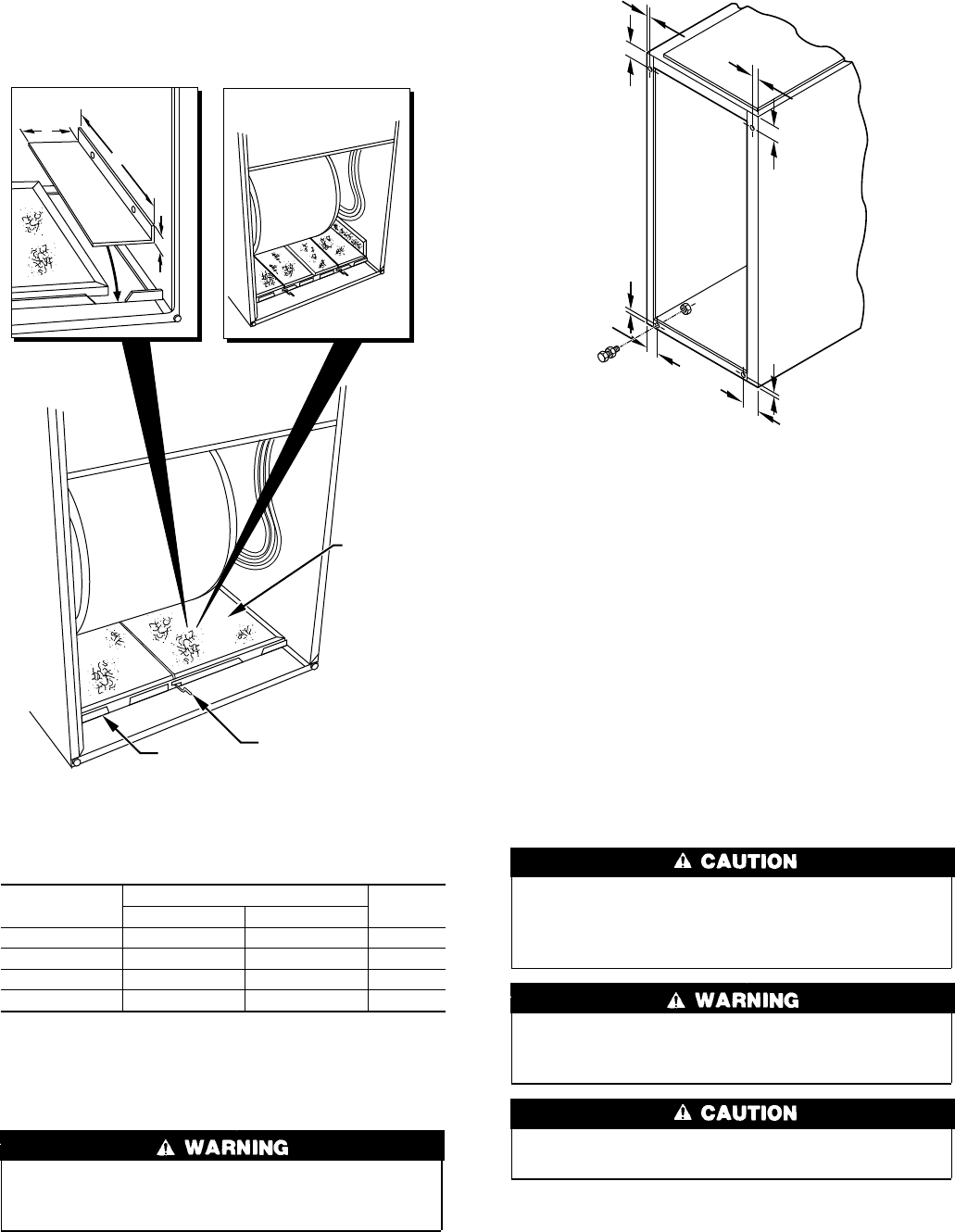 ⚠ CAUTION

⚠ WARNING

⚠ CAUTION

⚠ WARNING