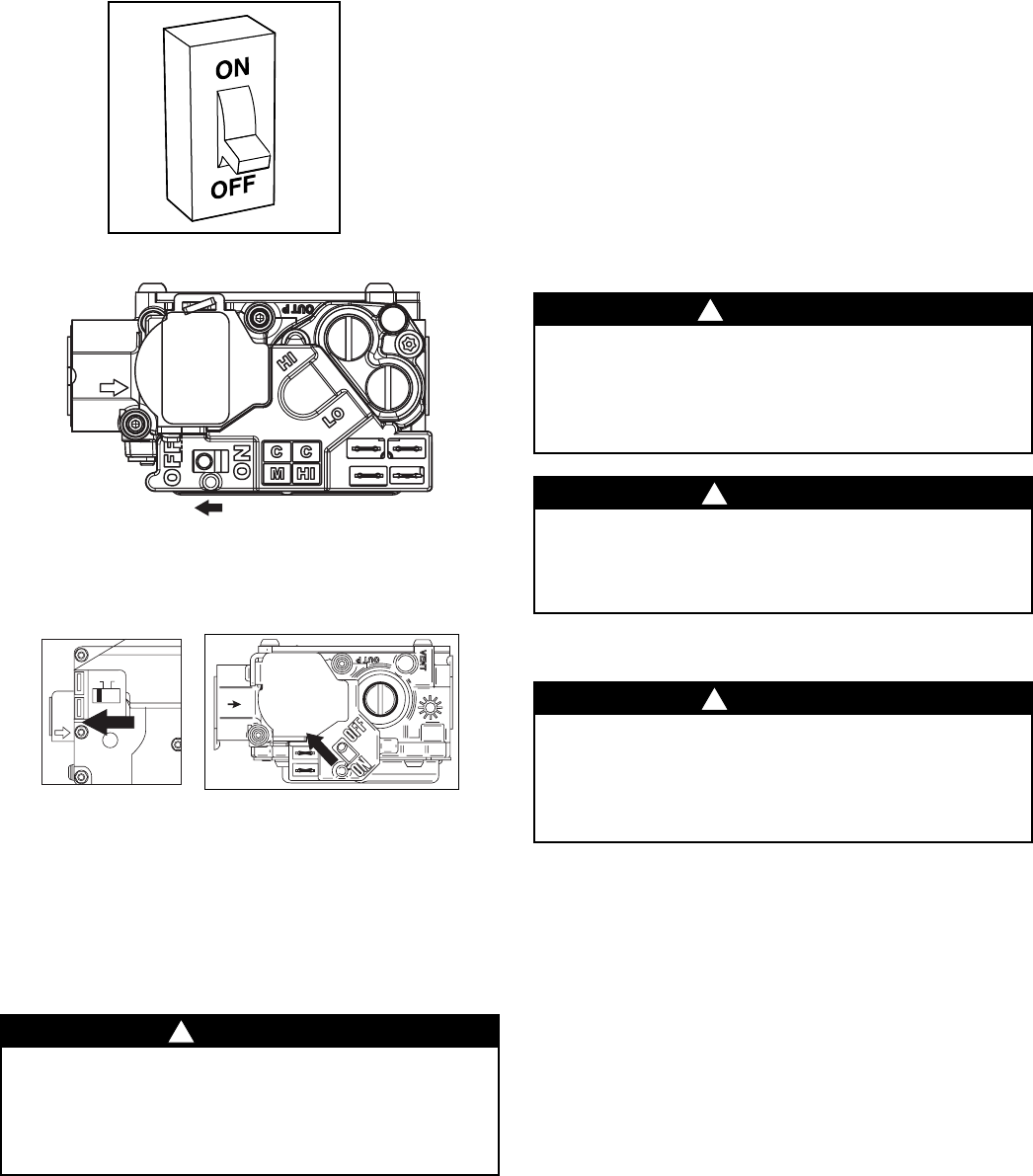 ON

OFF

OUT P

HI

LO

OFF

ON

C

C

M

HI

OUT P

VENT

OFF

ON