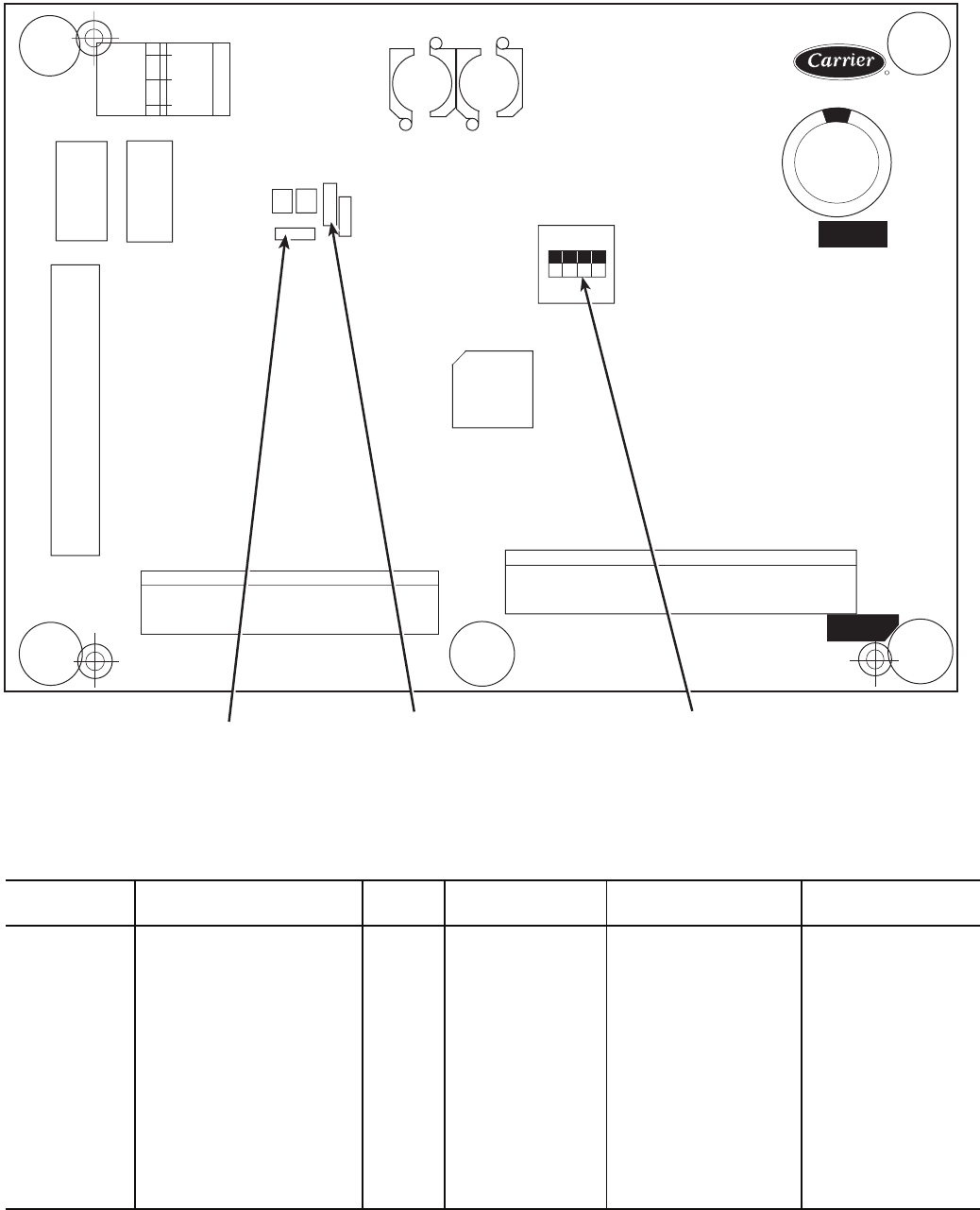 Carrier