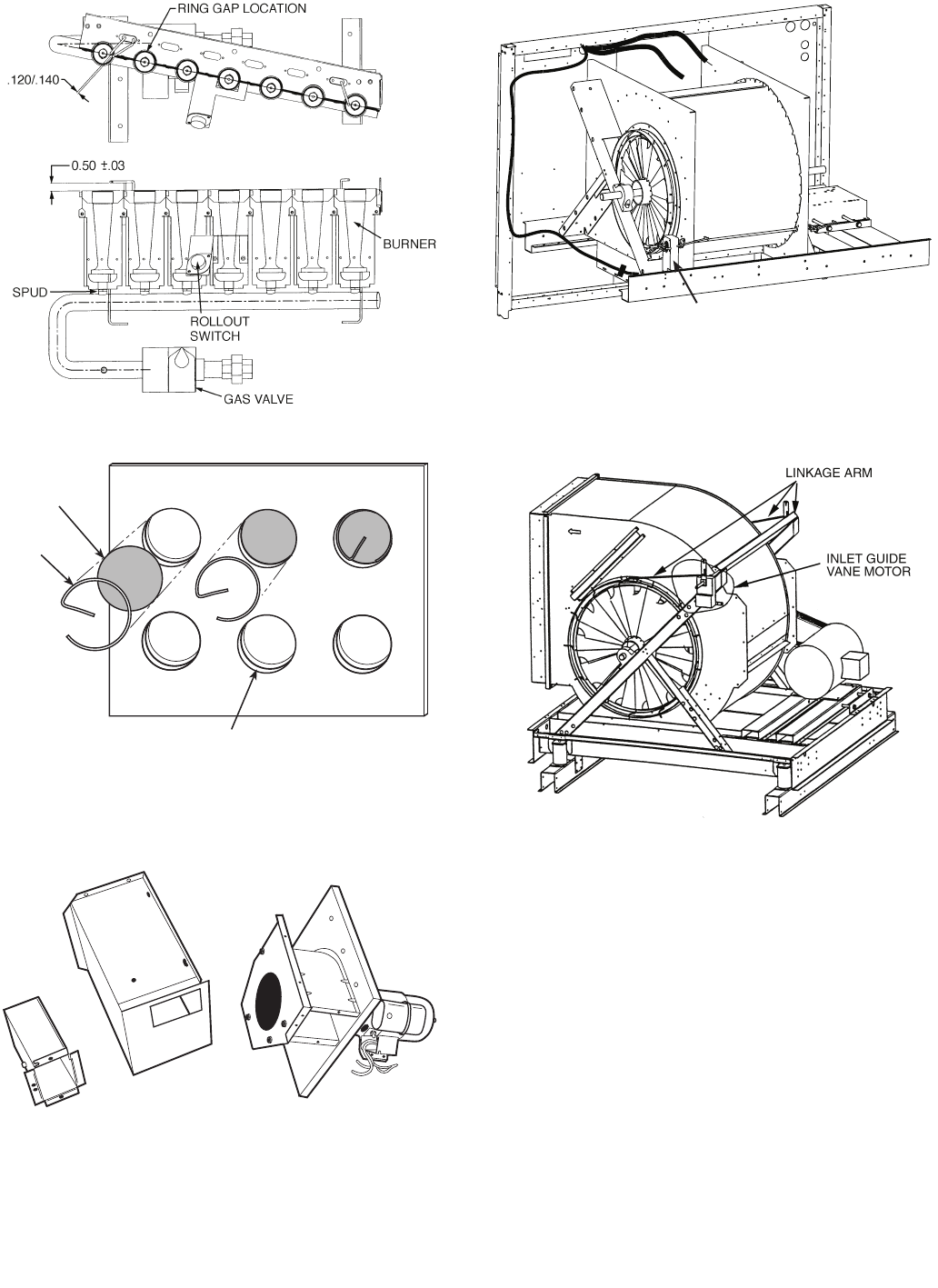 RING GAP LOCATION

.120/.140

0.50 ±.03

BURNER

SPUD

ROLLOUT SWITCH

GAS VALVE

LINKAGE ARM

INLET GUIDE VANE MOTOR