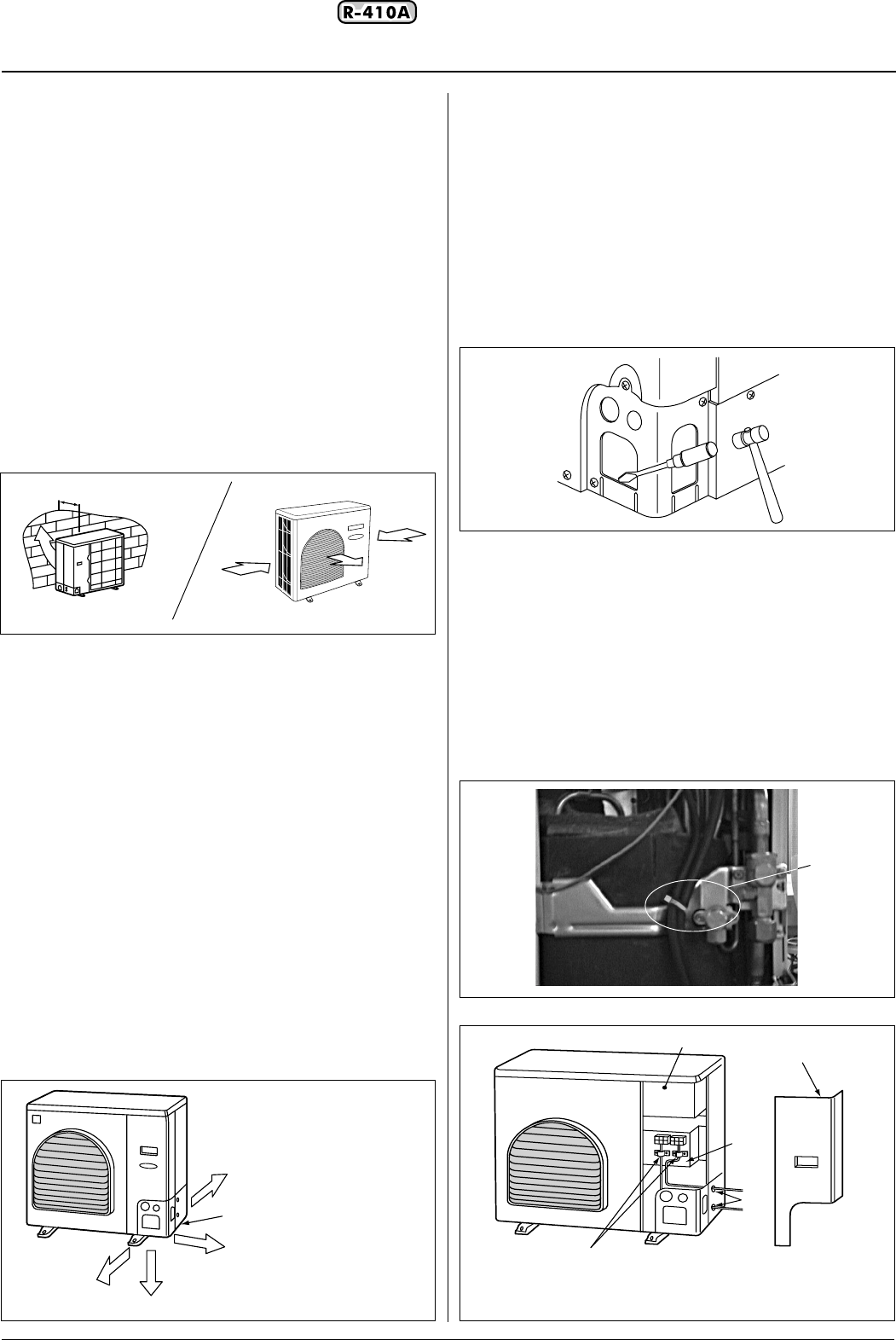 R-410A